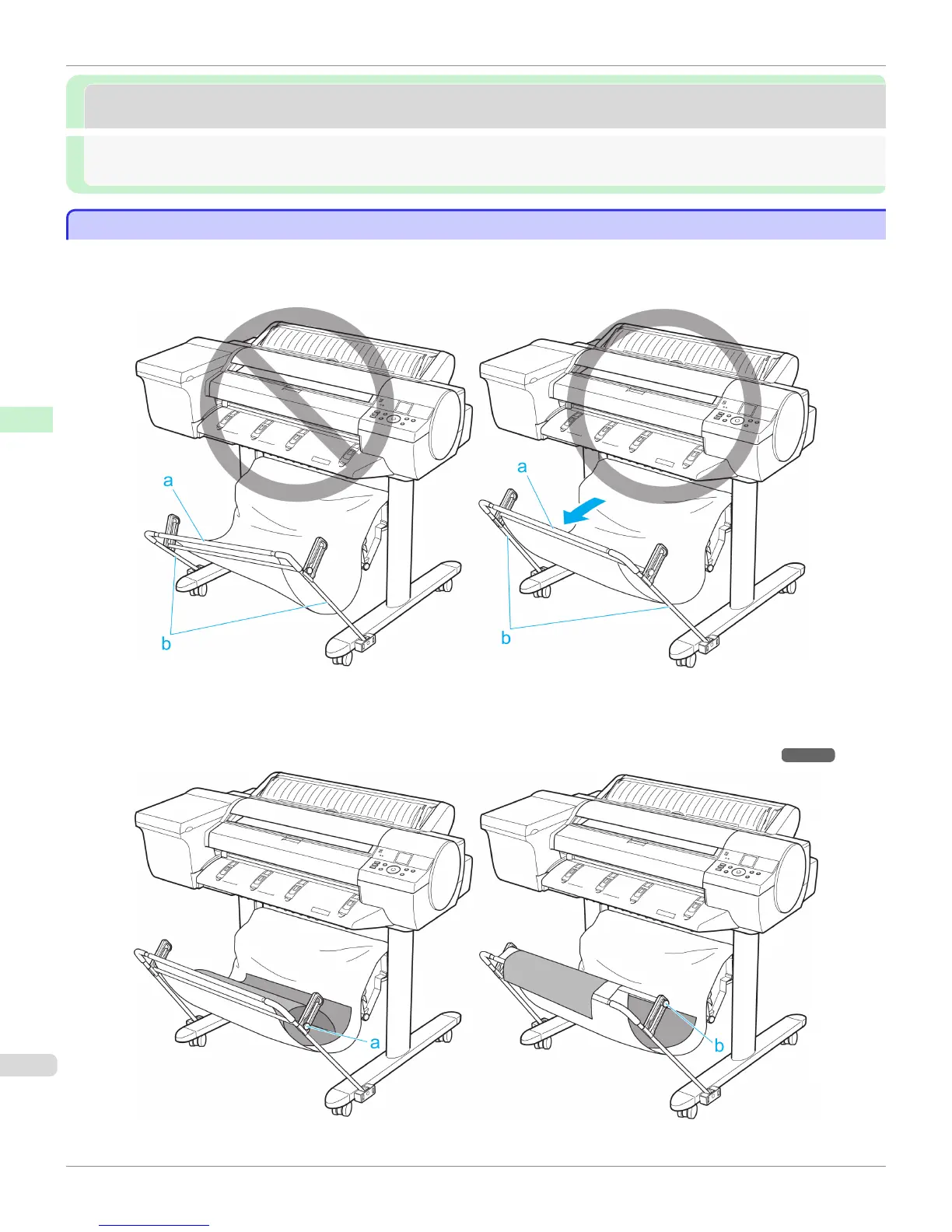 a

b

a

b

a

b