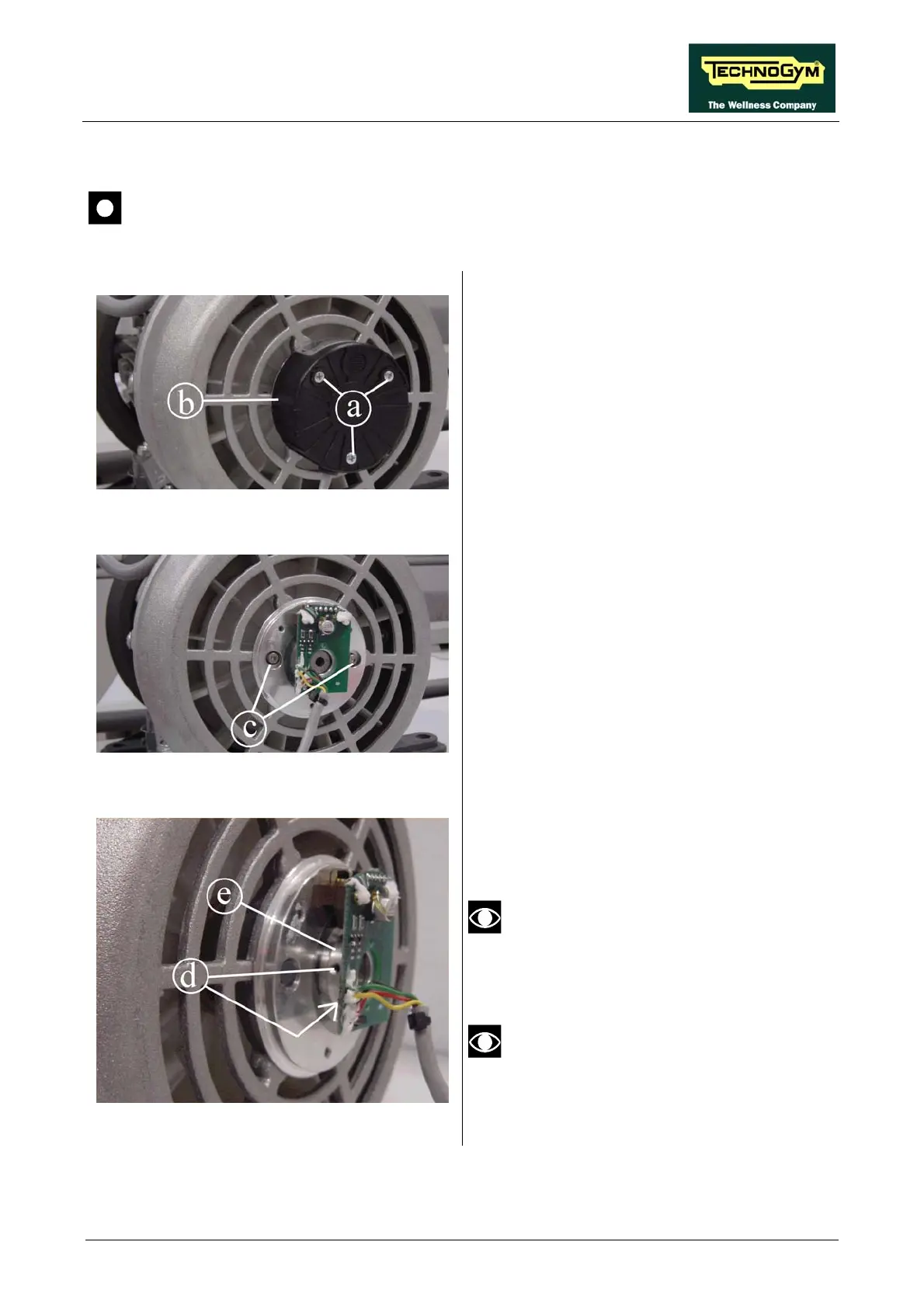 TECHNOGYM
The Wellness Company

b
a

c

e
d