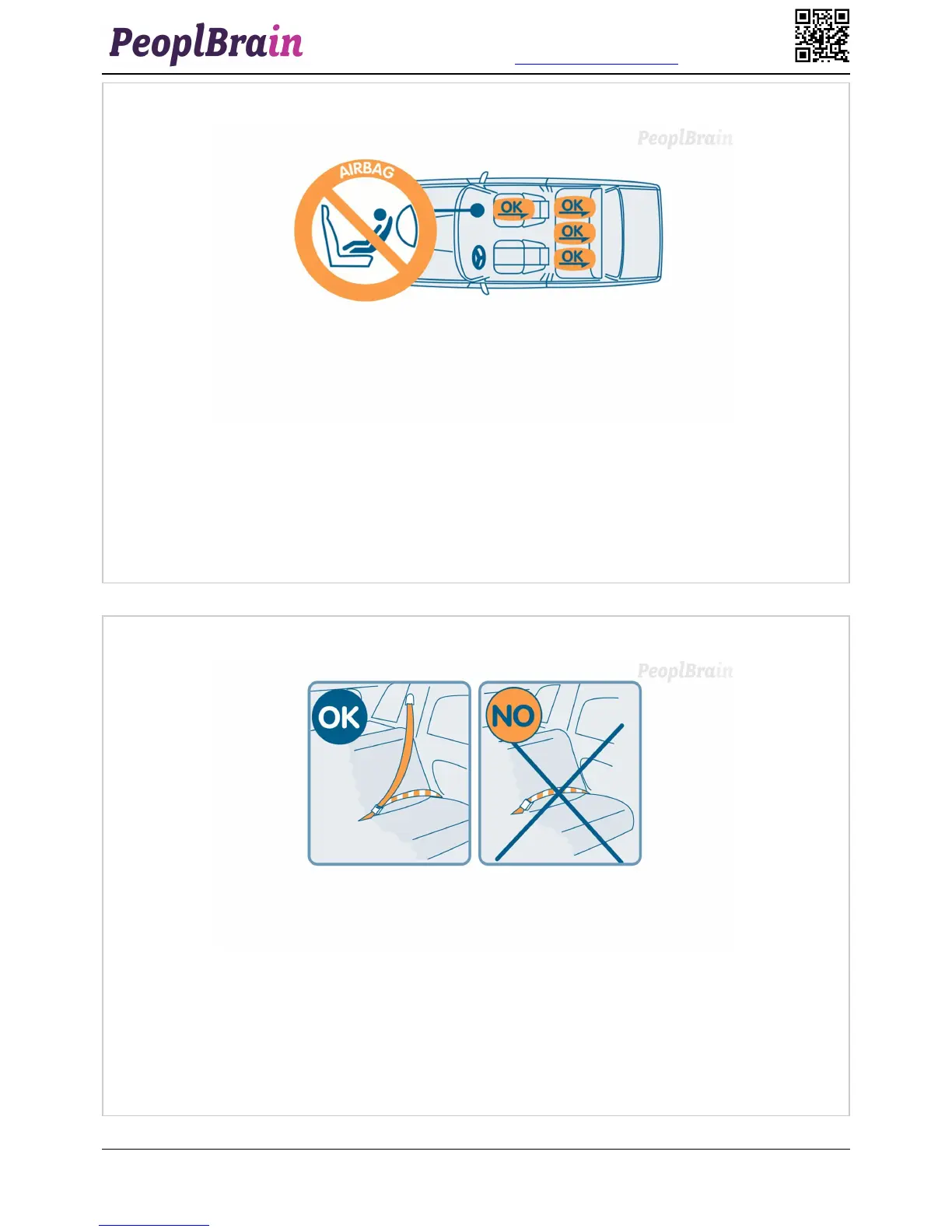 PeoplBrain

PeoplBrain

AIRBAG

OK

OK

OK

OK

PeoplBrain

OK

NO