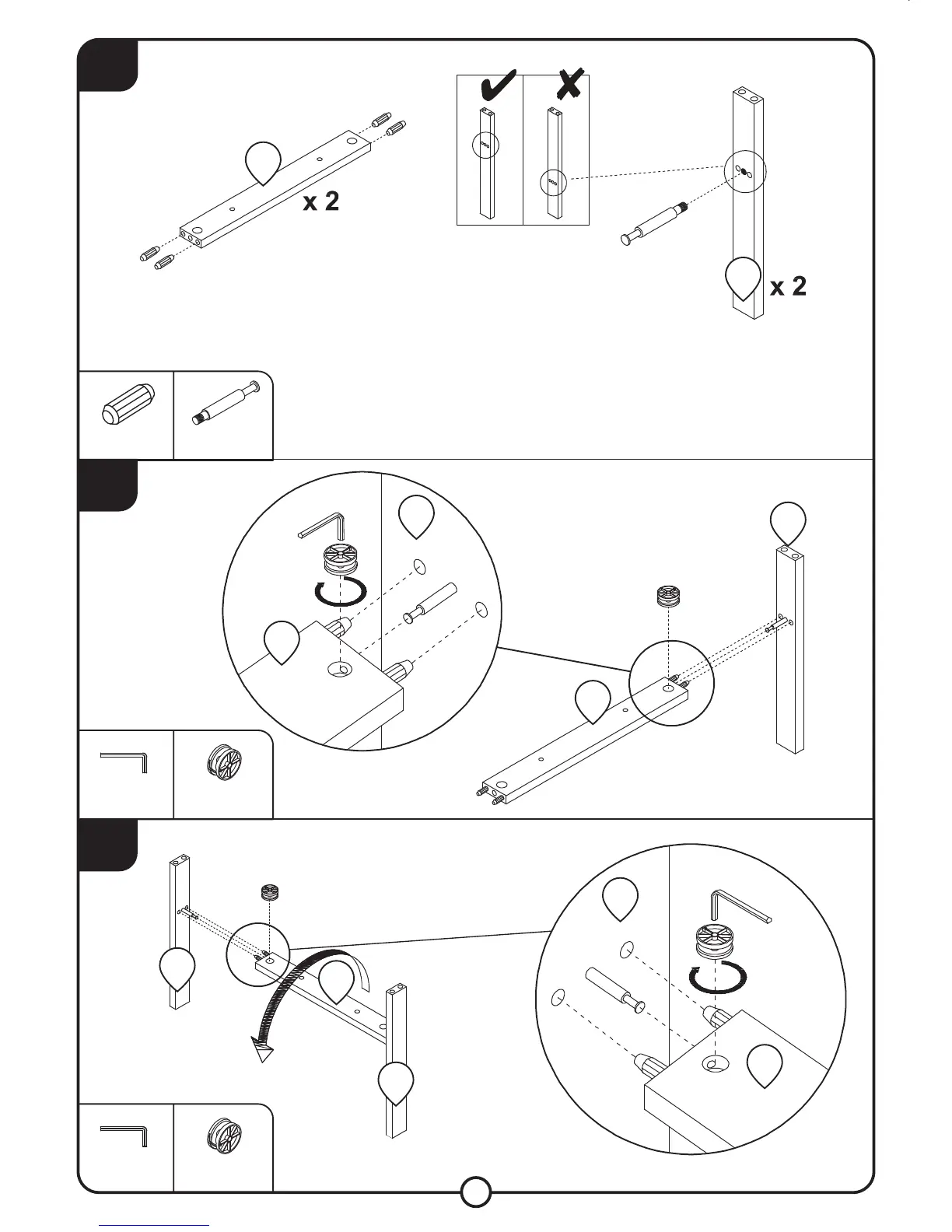 x 2

x 2