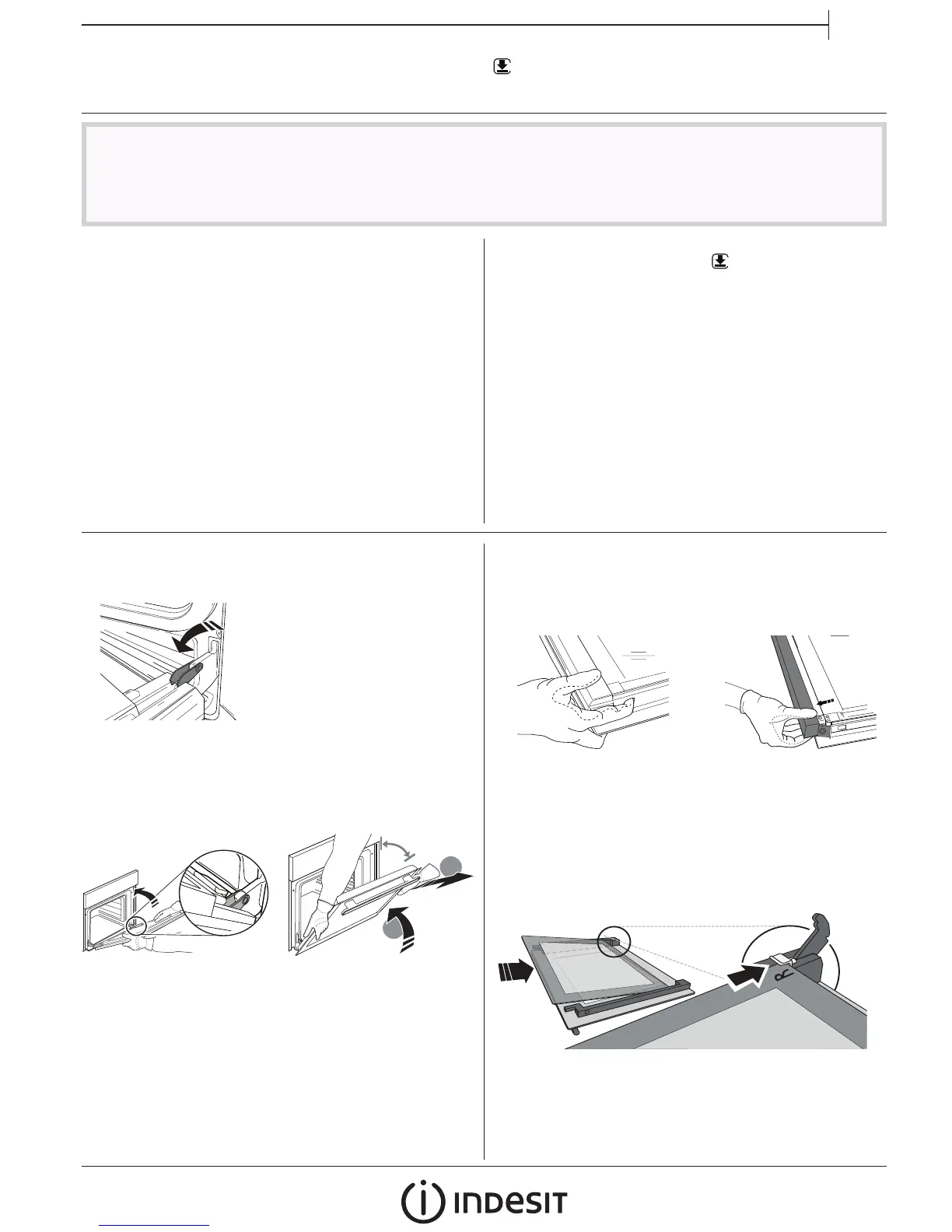 INDESIT