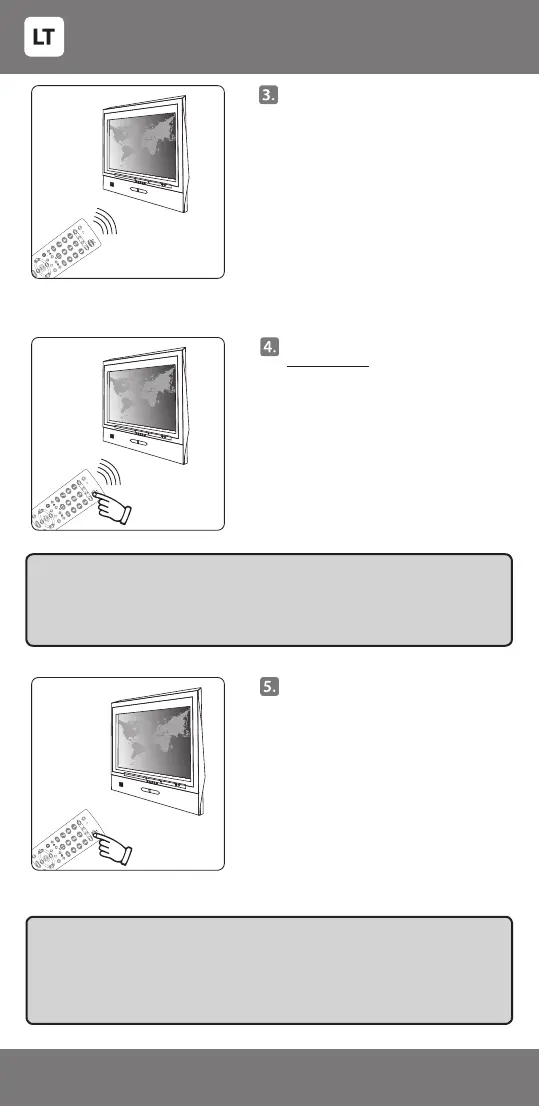 LT

3.

4.

5.