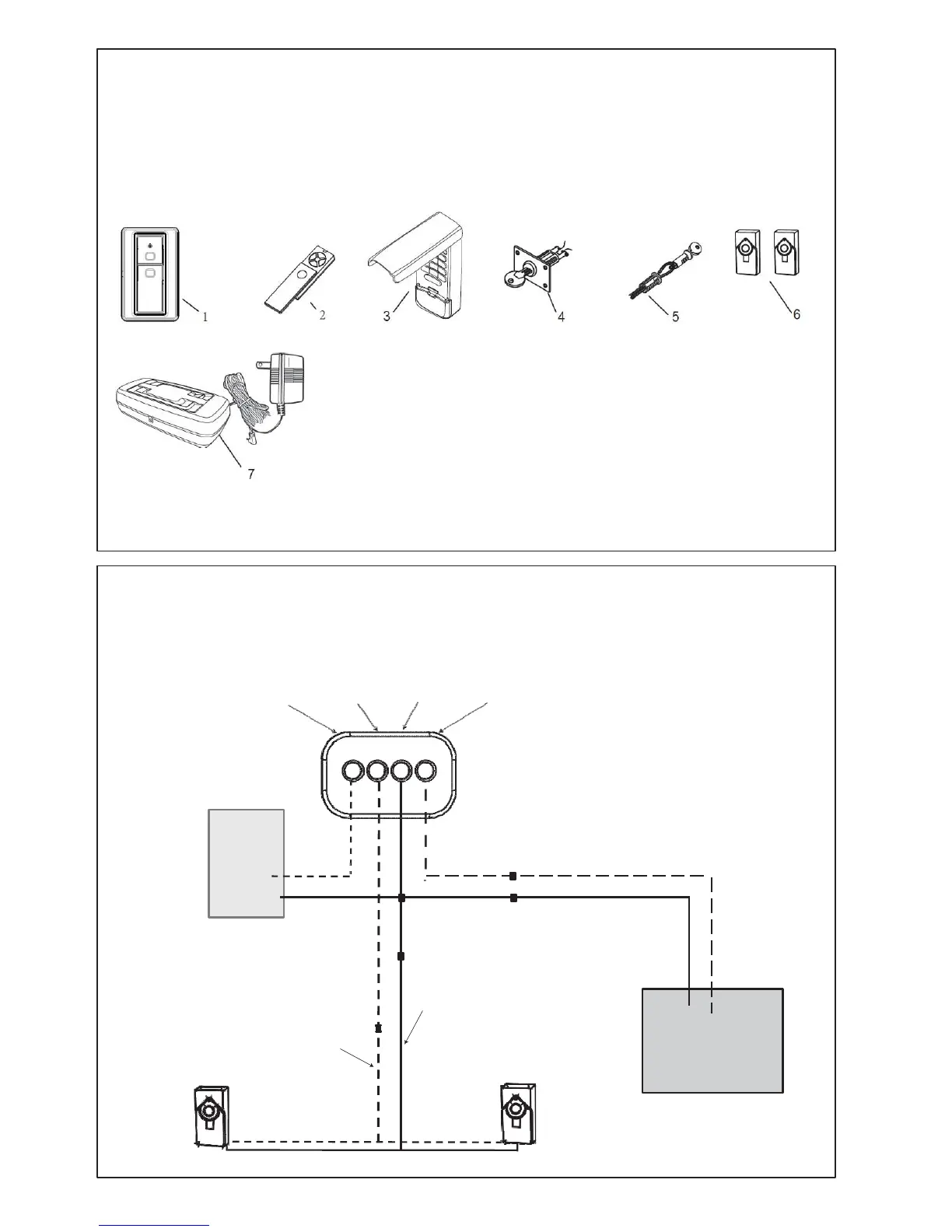 1
2
3
4
5
6
7