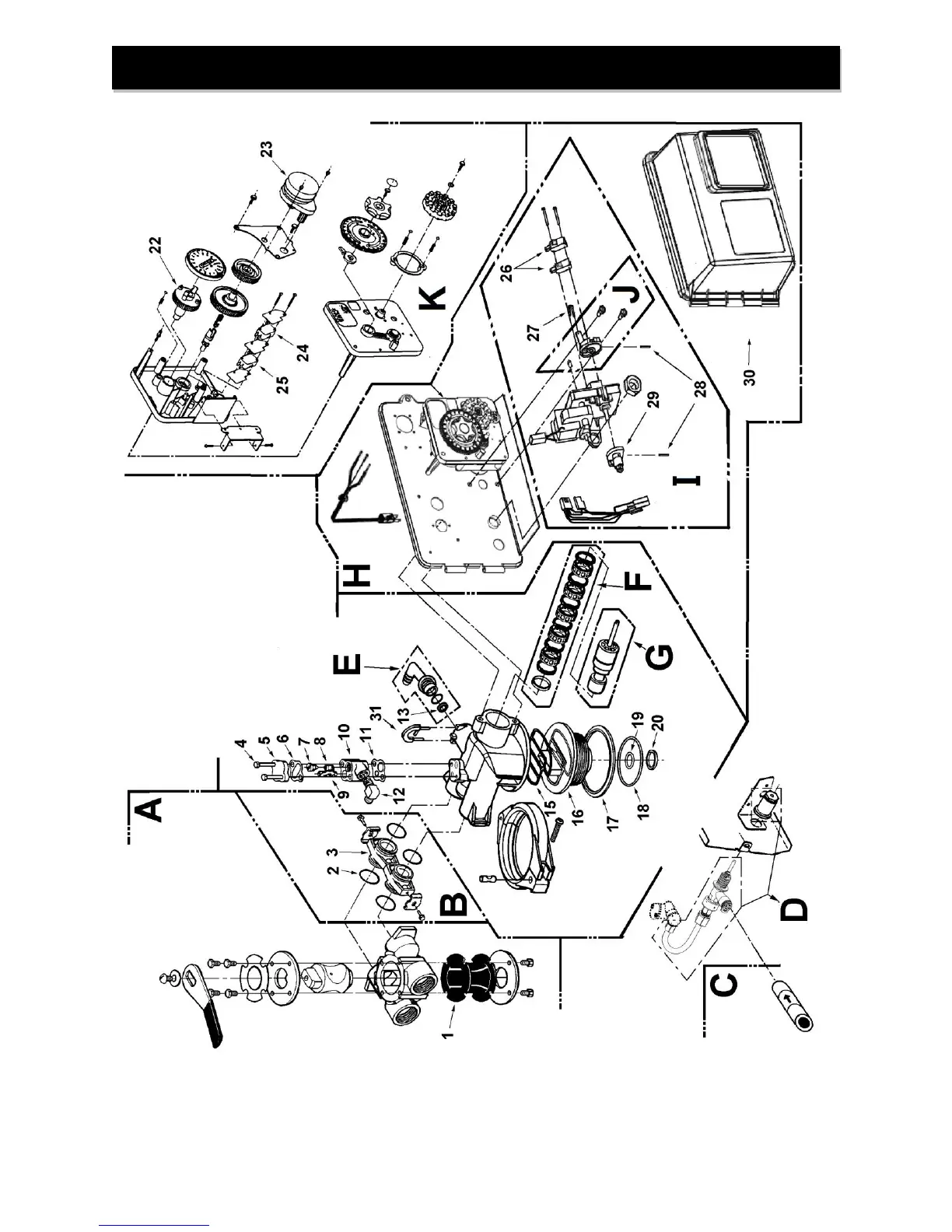 A
B
C
D
E
F
G
H
I
J
K
1
2
3
4
5
6
7
8
9
10
11
12
13
15
16
17
18
19
20
22
23
24
25
26
27
28
29
30
31