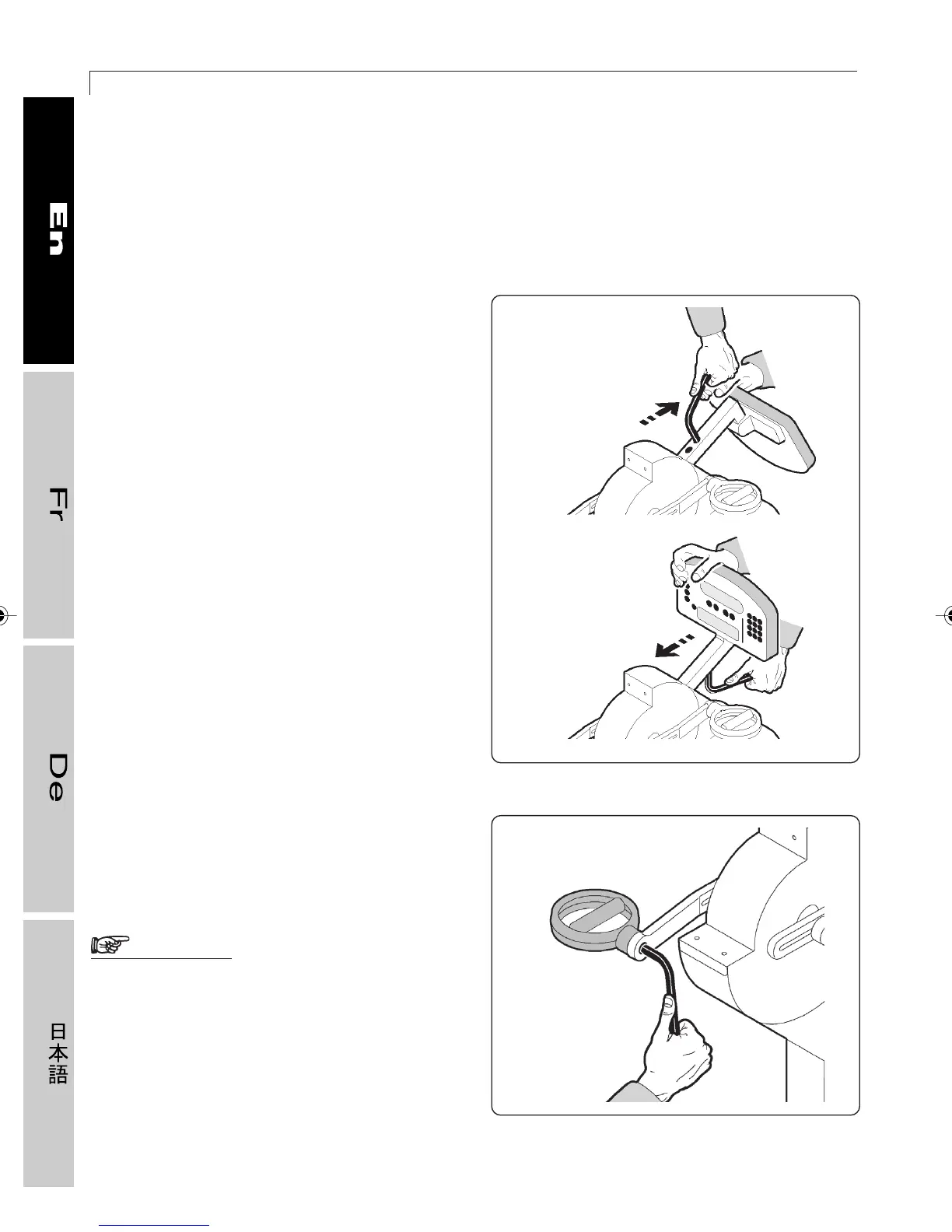 En

Fr

De

日本語