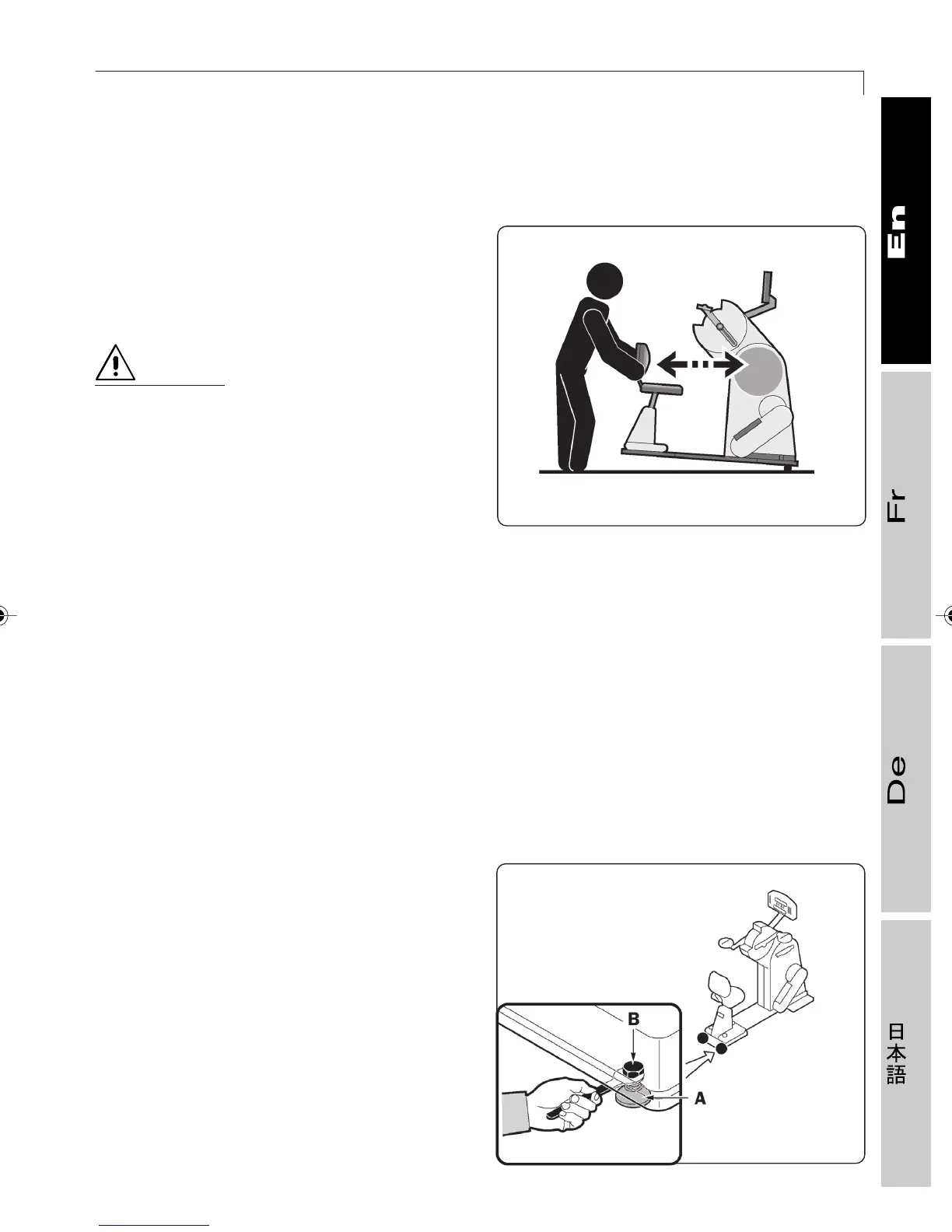 En

Fr

De

日本語

B

A