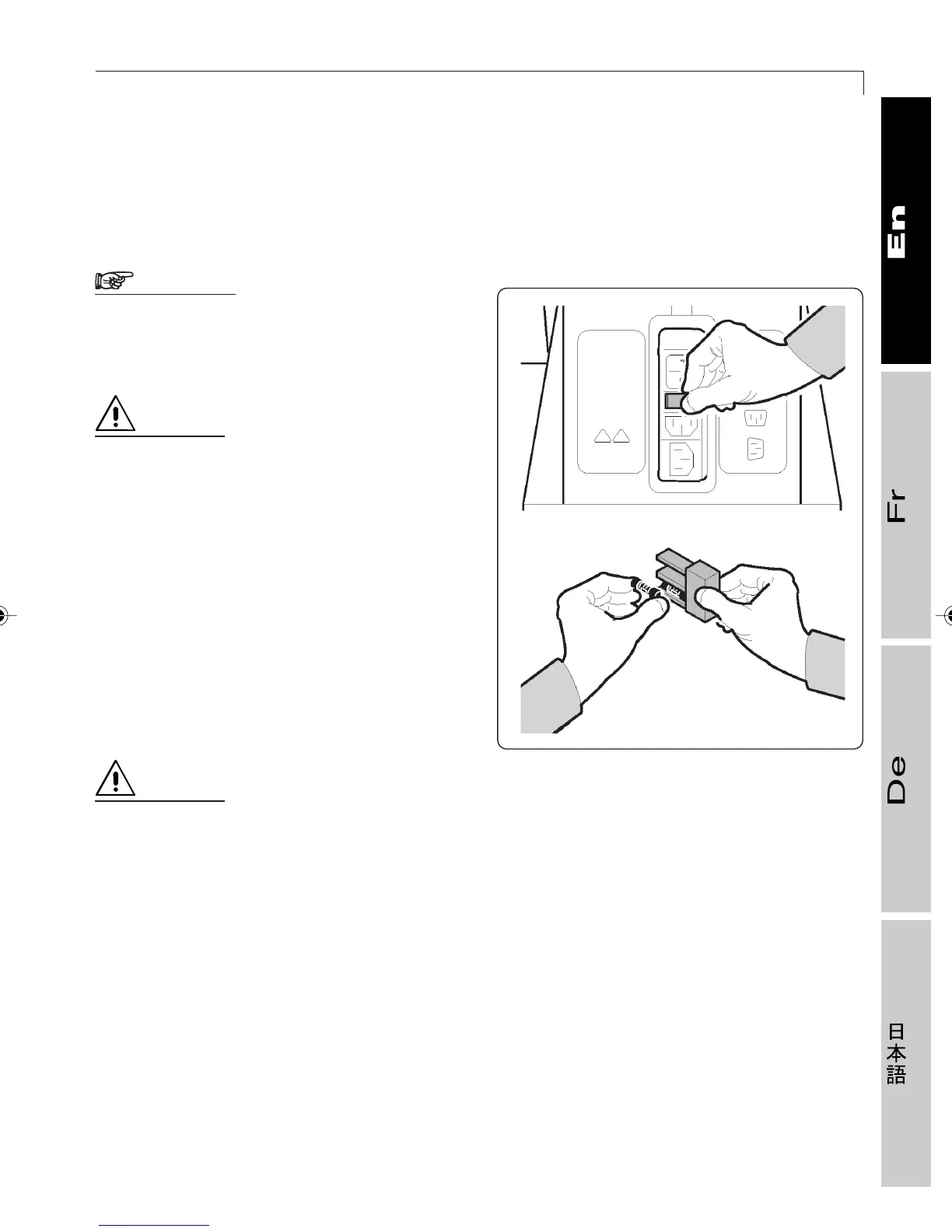 En

Fr

De

日本語