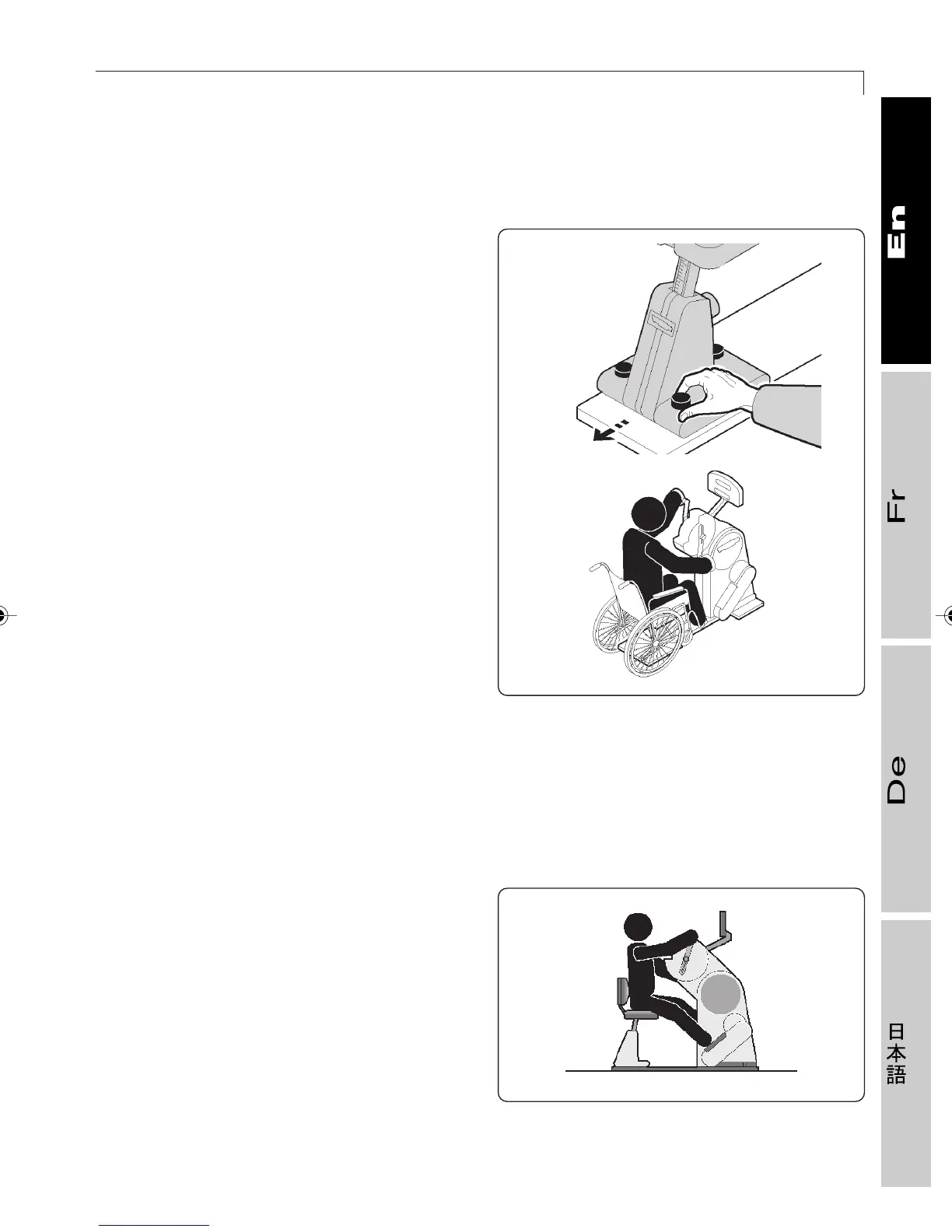 En

Fr

De

日本語