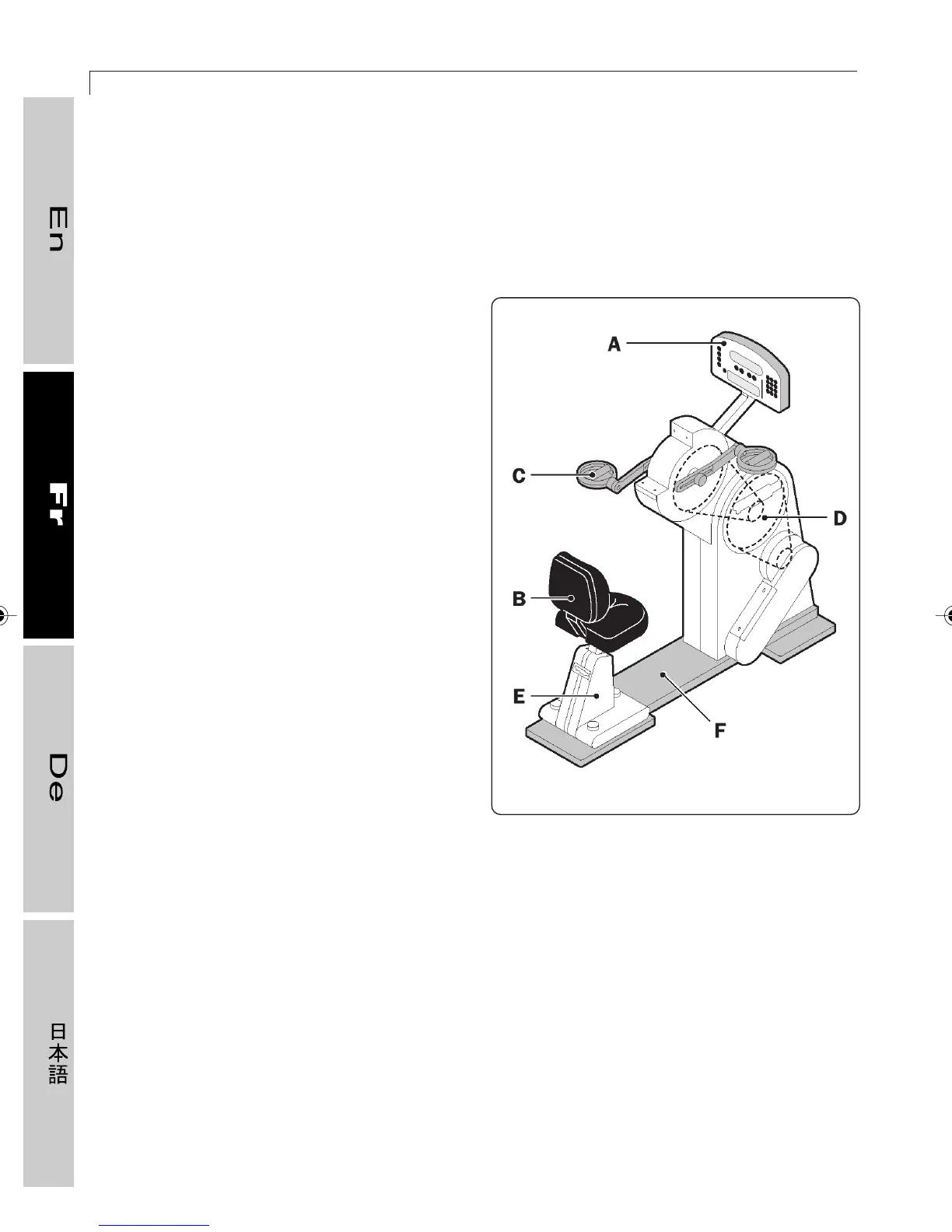 En

Fr

De

日本語

A

C

D

B

E

F