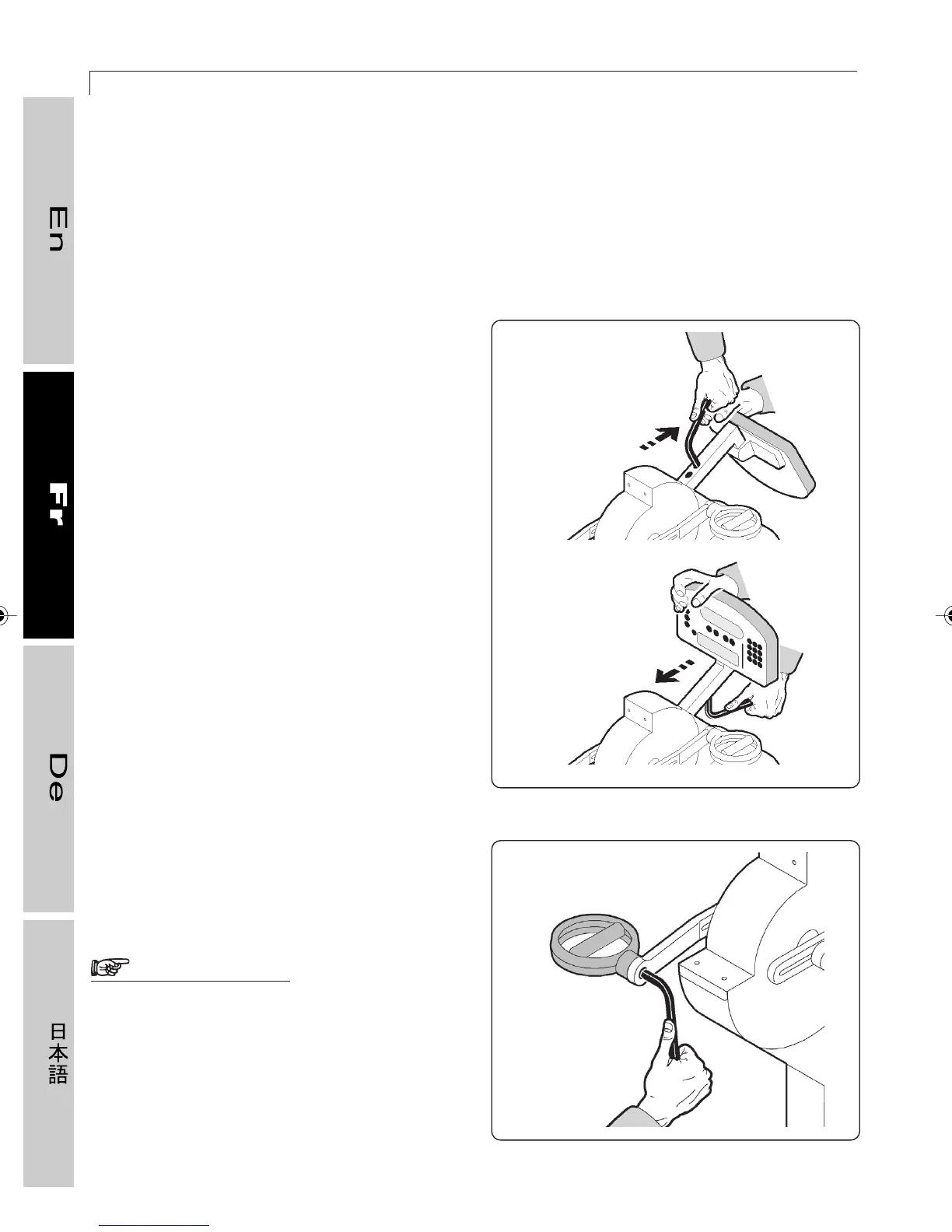 En

Fr

De

日本語