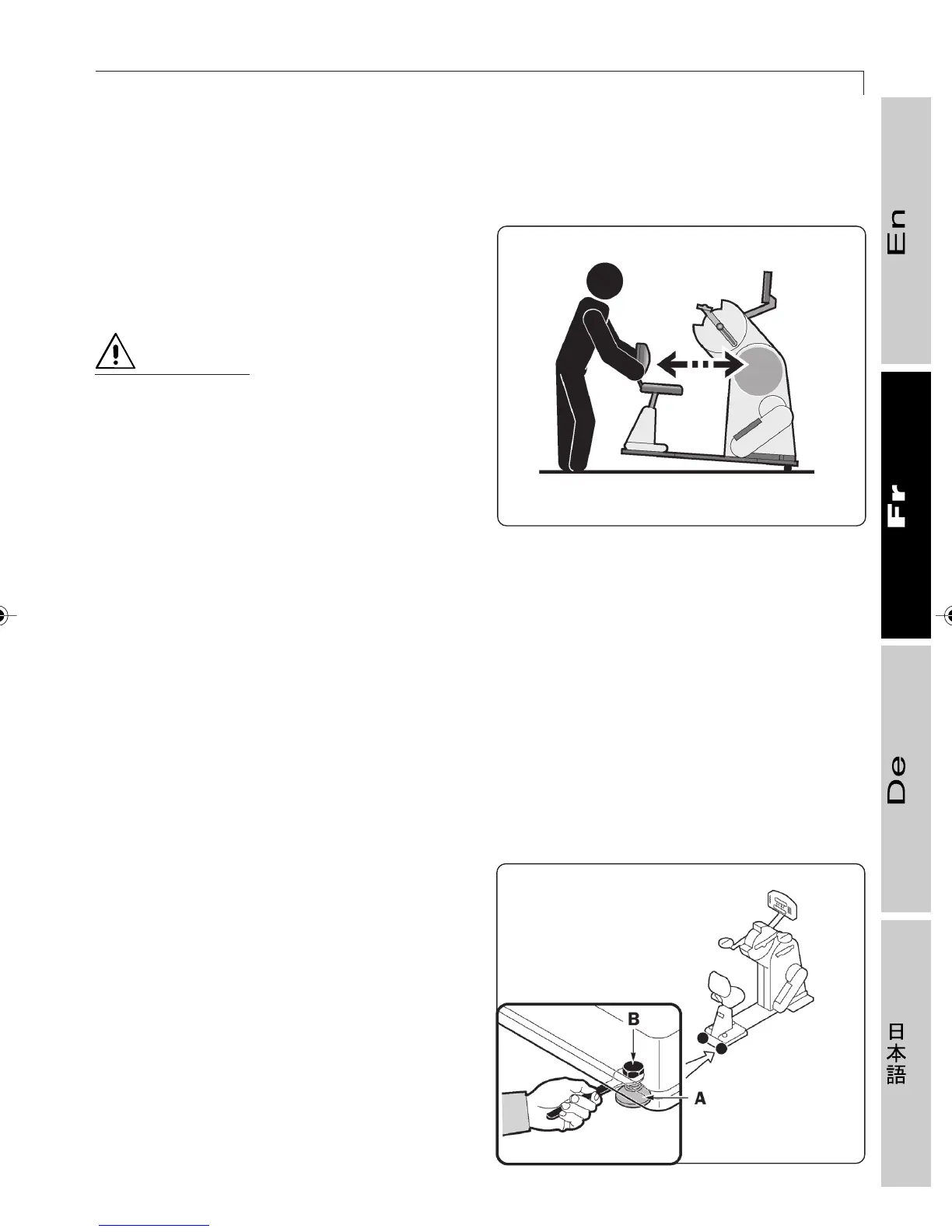 En

Fr

De

日本語

B

A