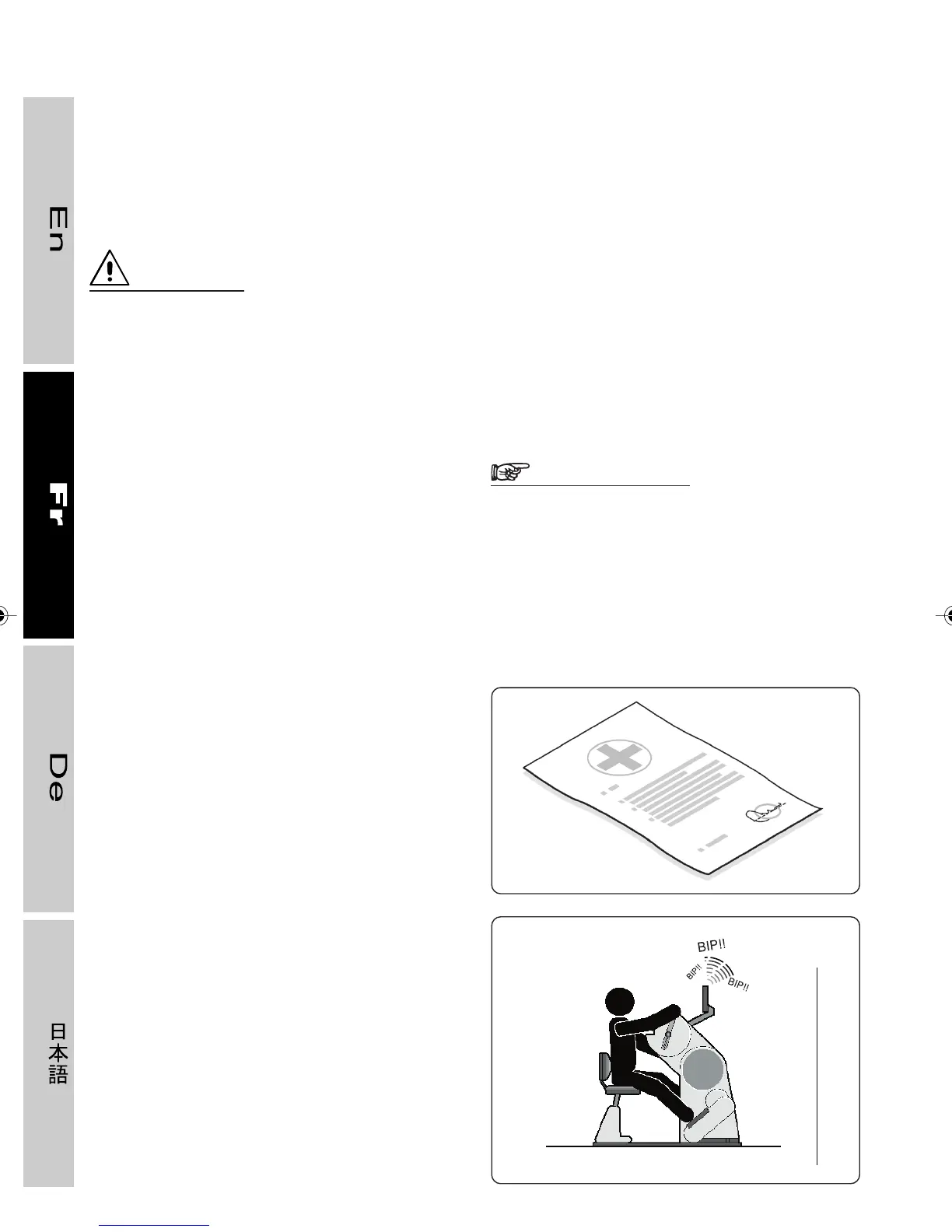 En

Fr

De

日本語

BIP!!

BIP!!

BIP!!