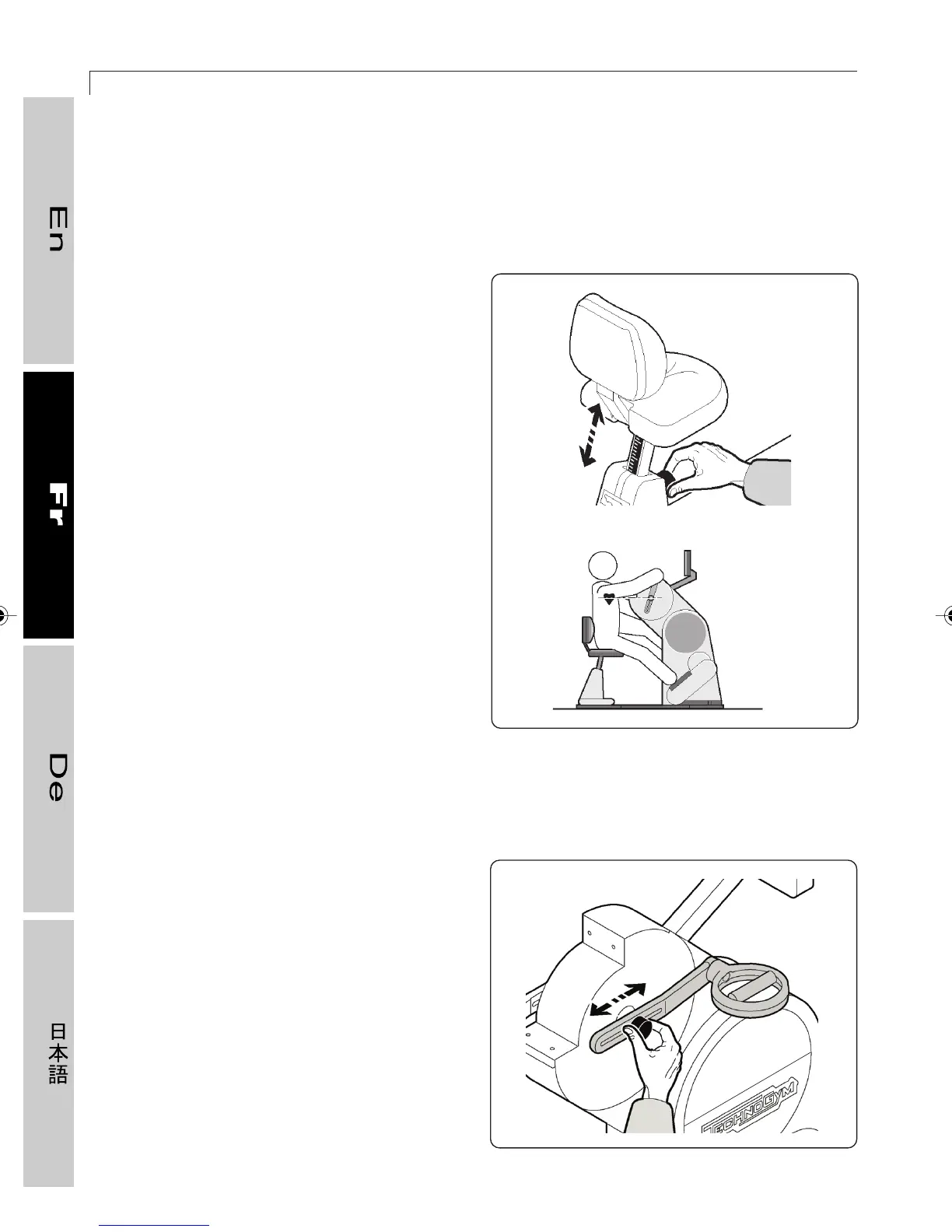 En

Fr

De

日本語

TECHNOGYM