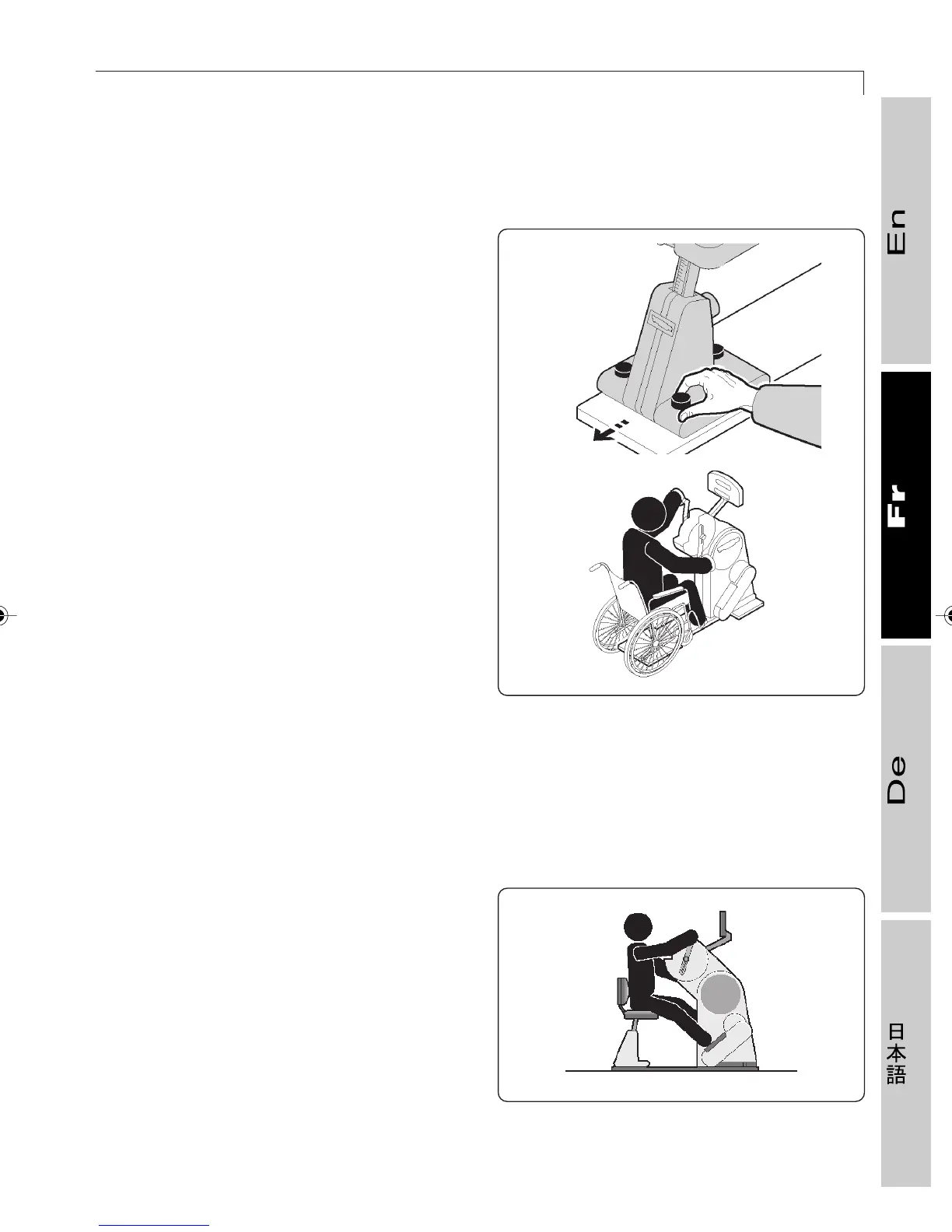 En

Fr

De

日本語