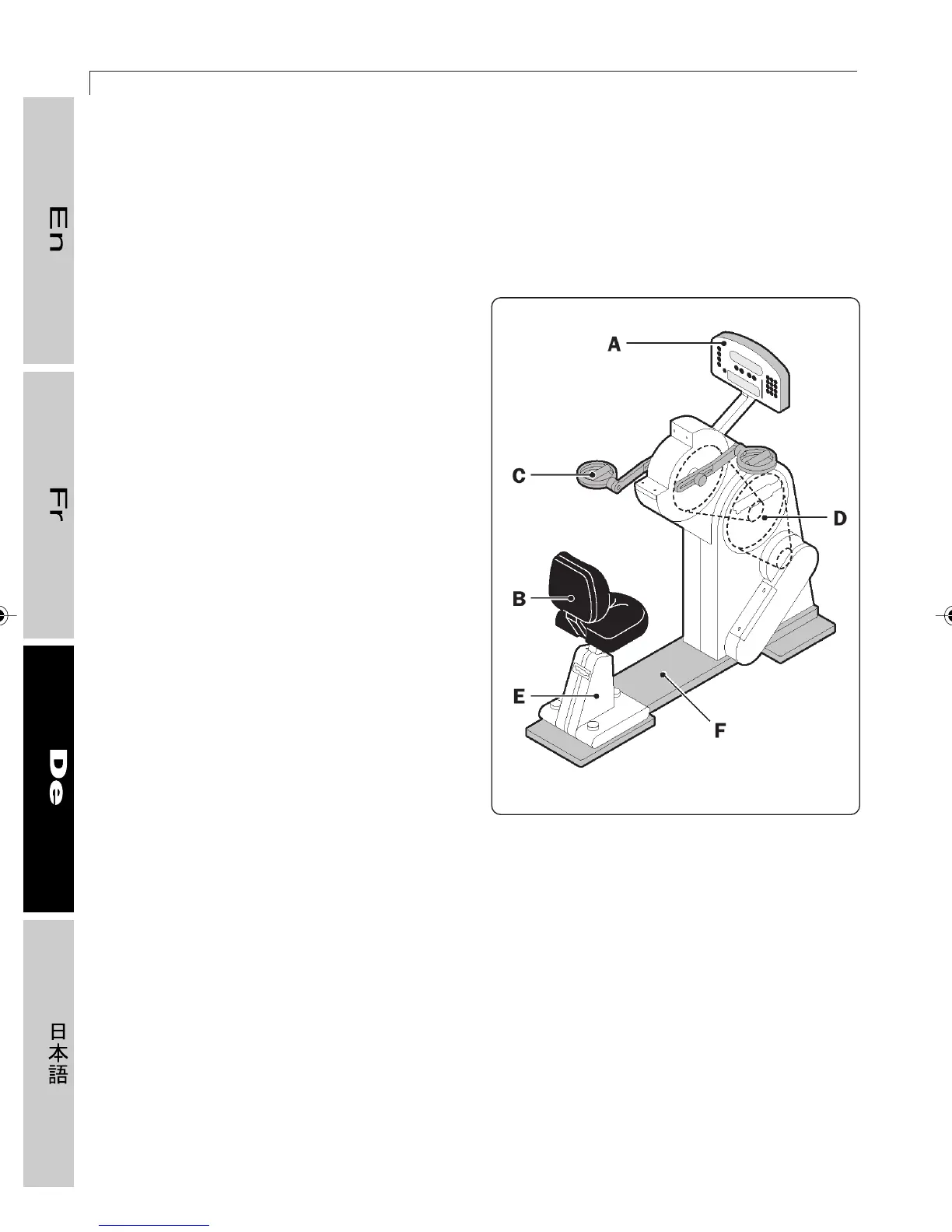 En

Fr

De

日本語

A

C

D

B

E

F