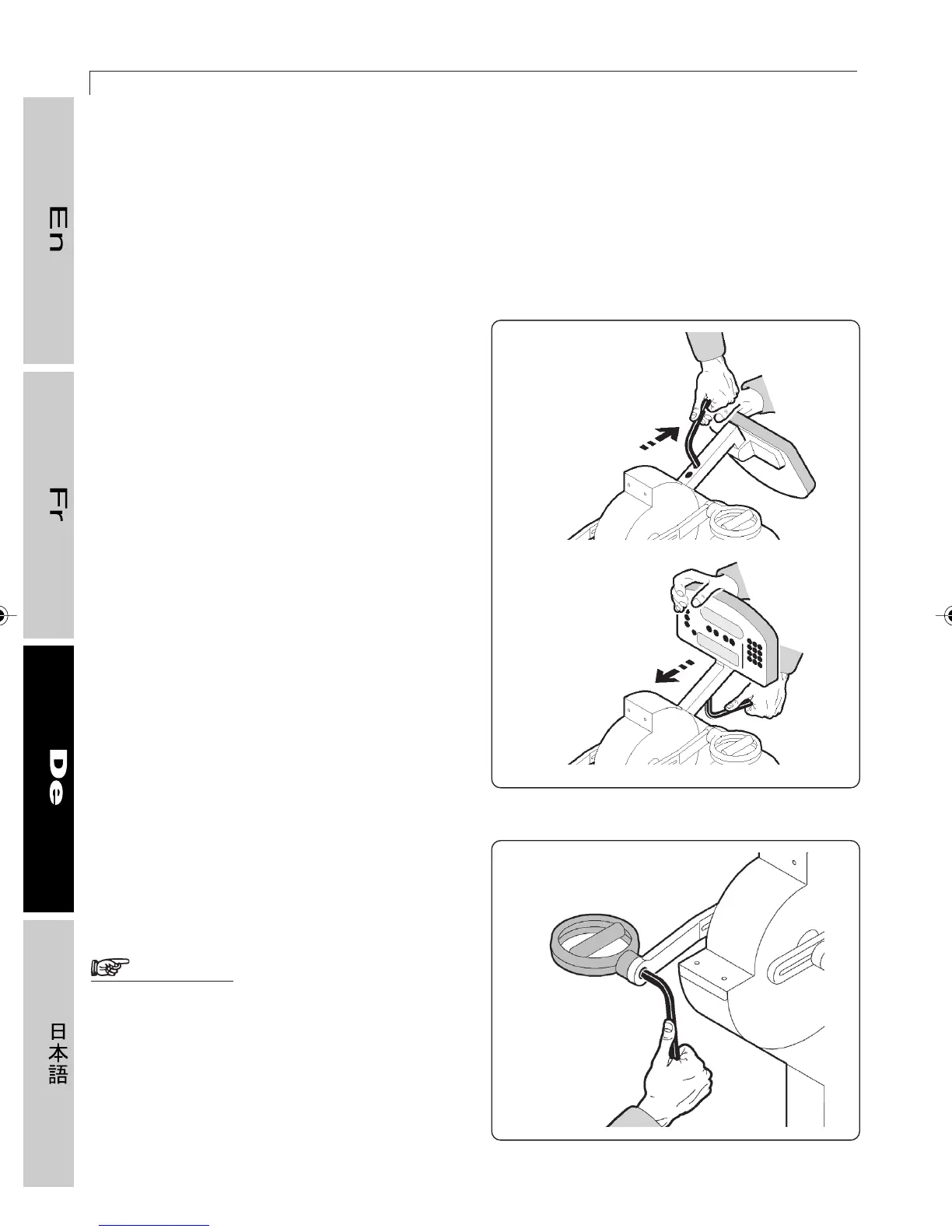 En

Fr

De

日本語