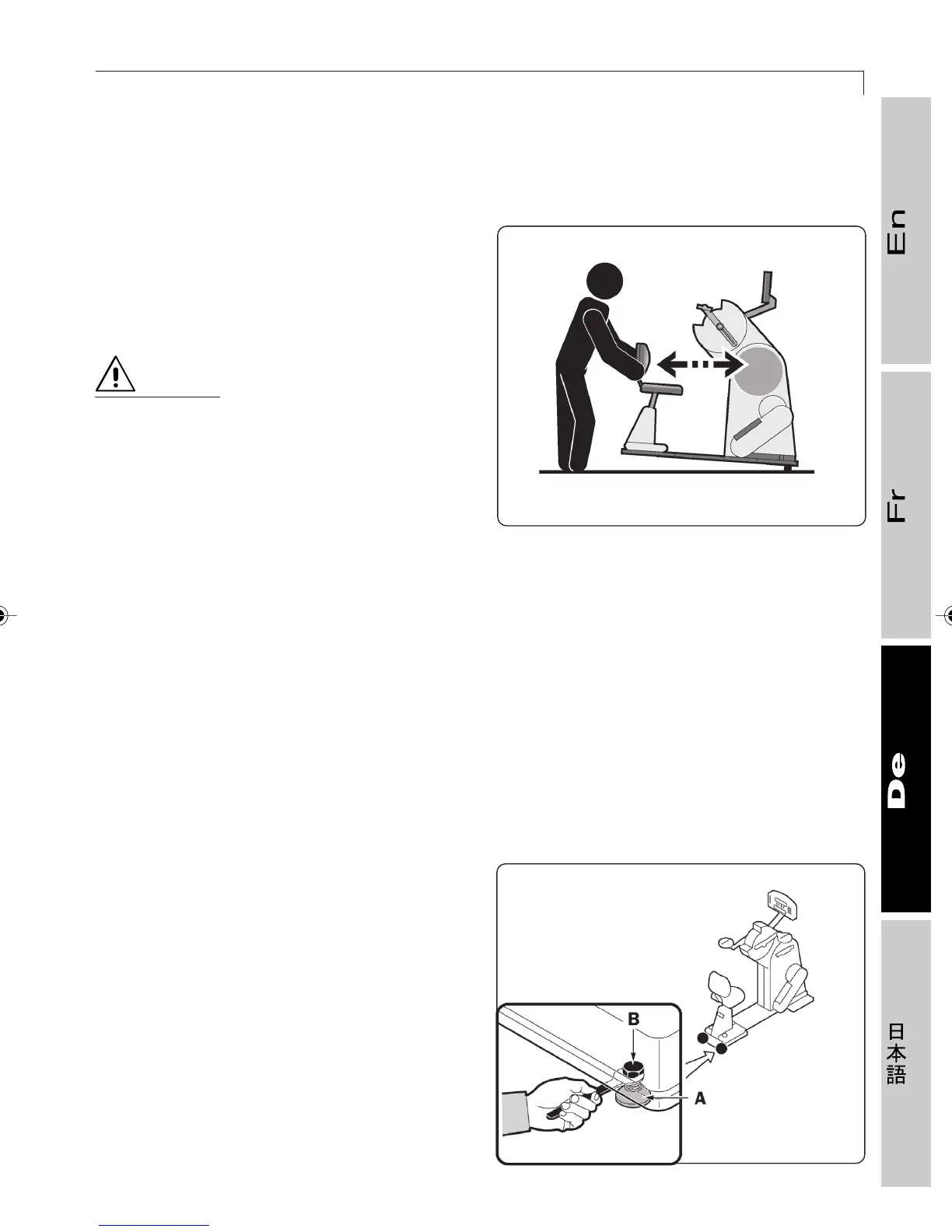 En

Fr

De

日本語

B

A