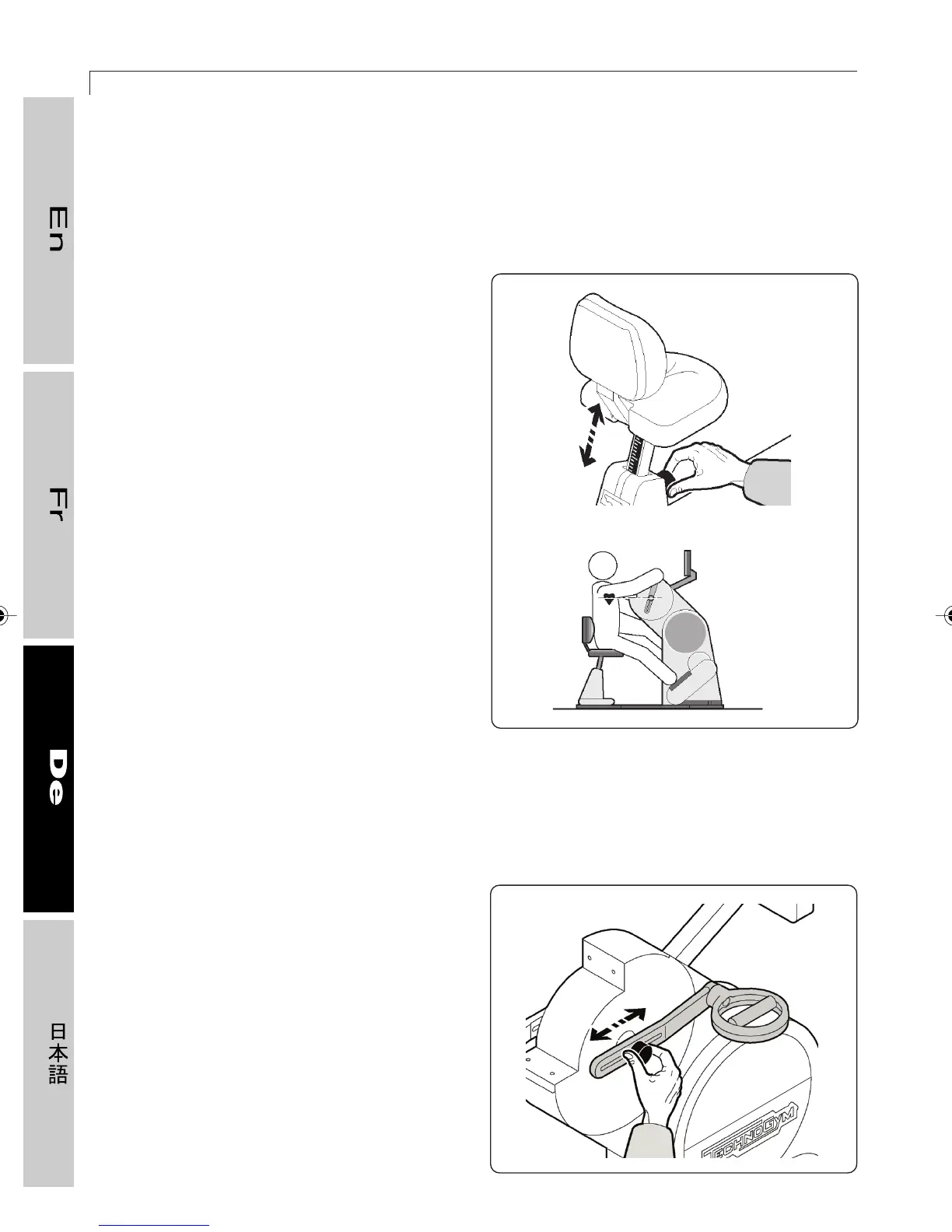 En

Fr

De

日本語

TECHNOGYM