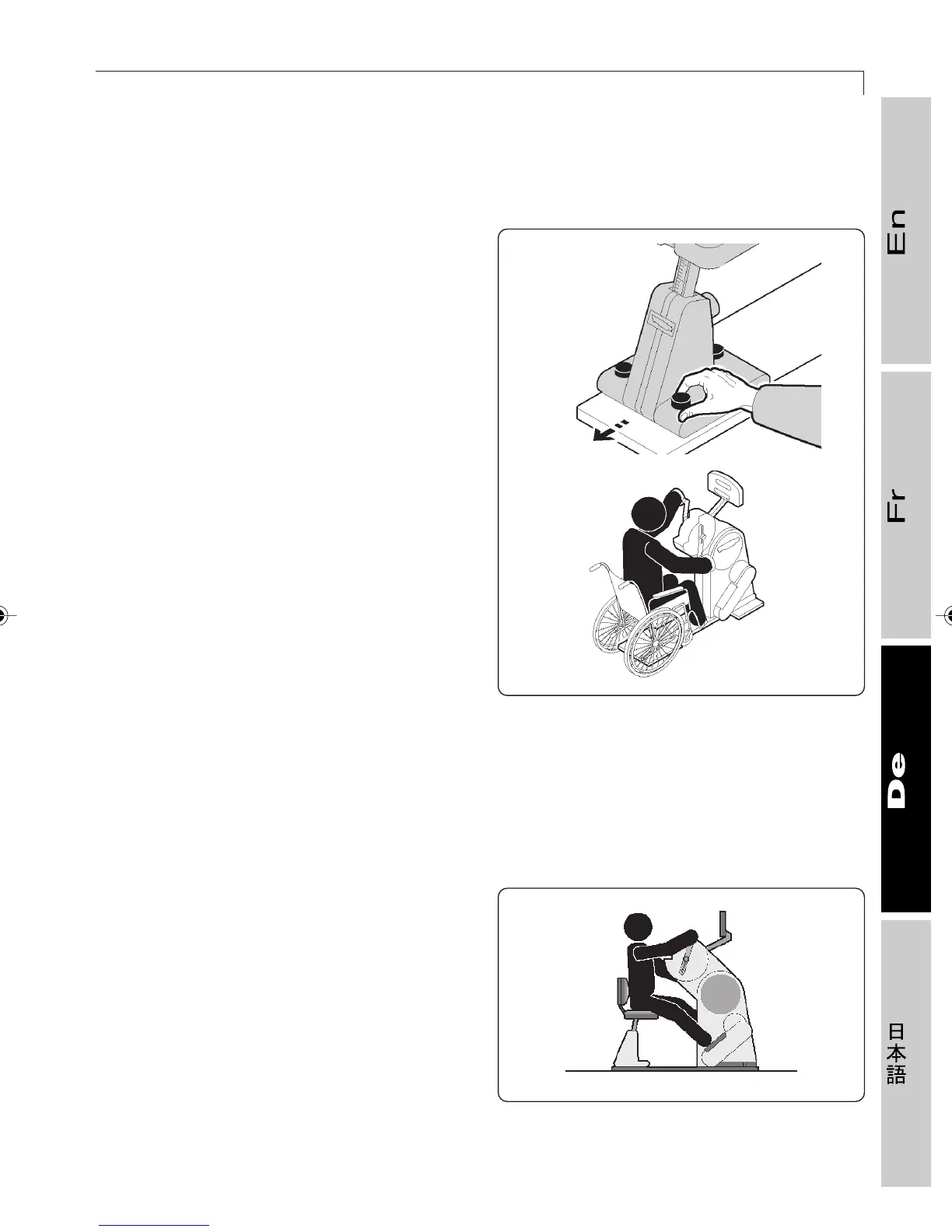 En

Fr

De

日本語