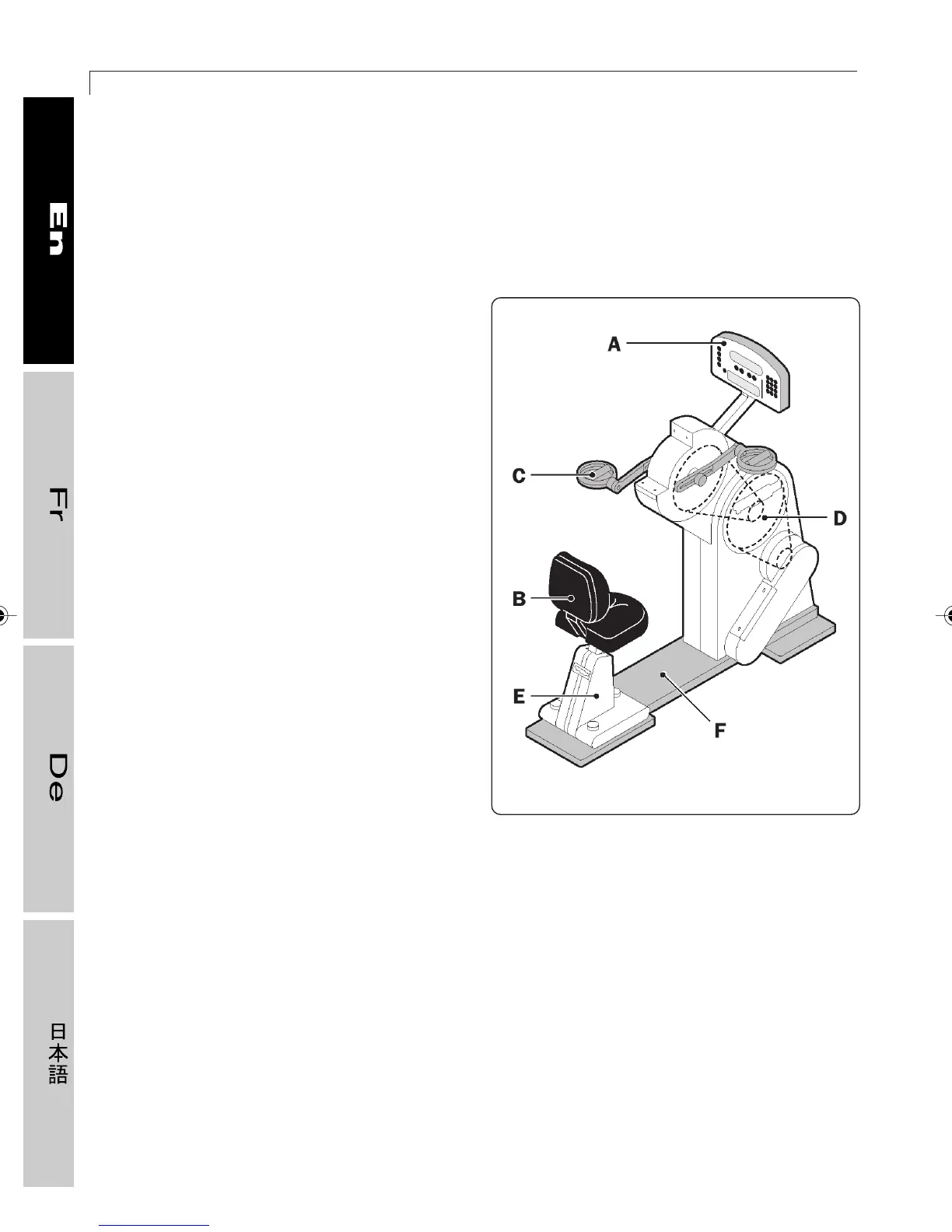 En

Fr

De

日本語

A

C

D

B

E

F