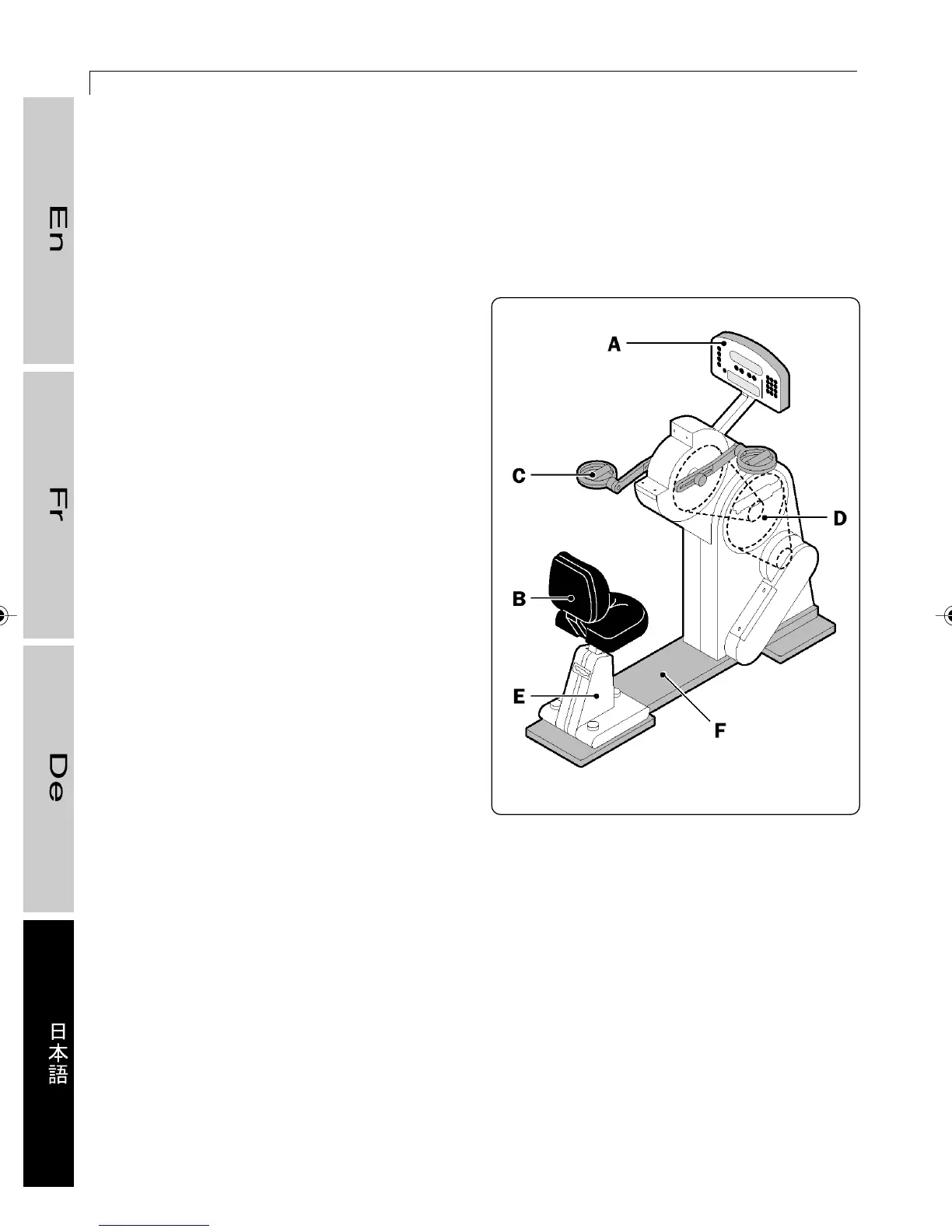 En

Fr

De

日本語

A

C

D

B

E

F