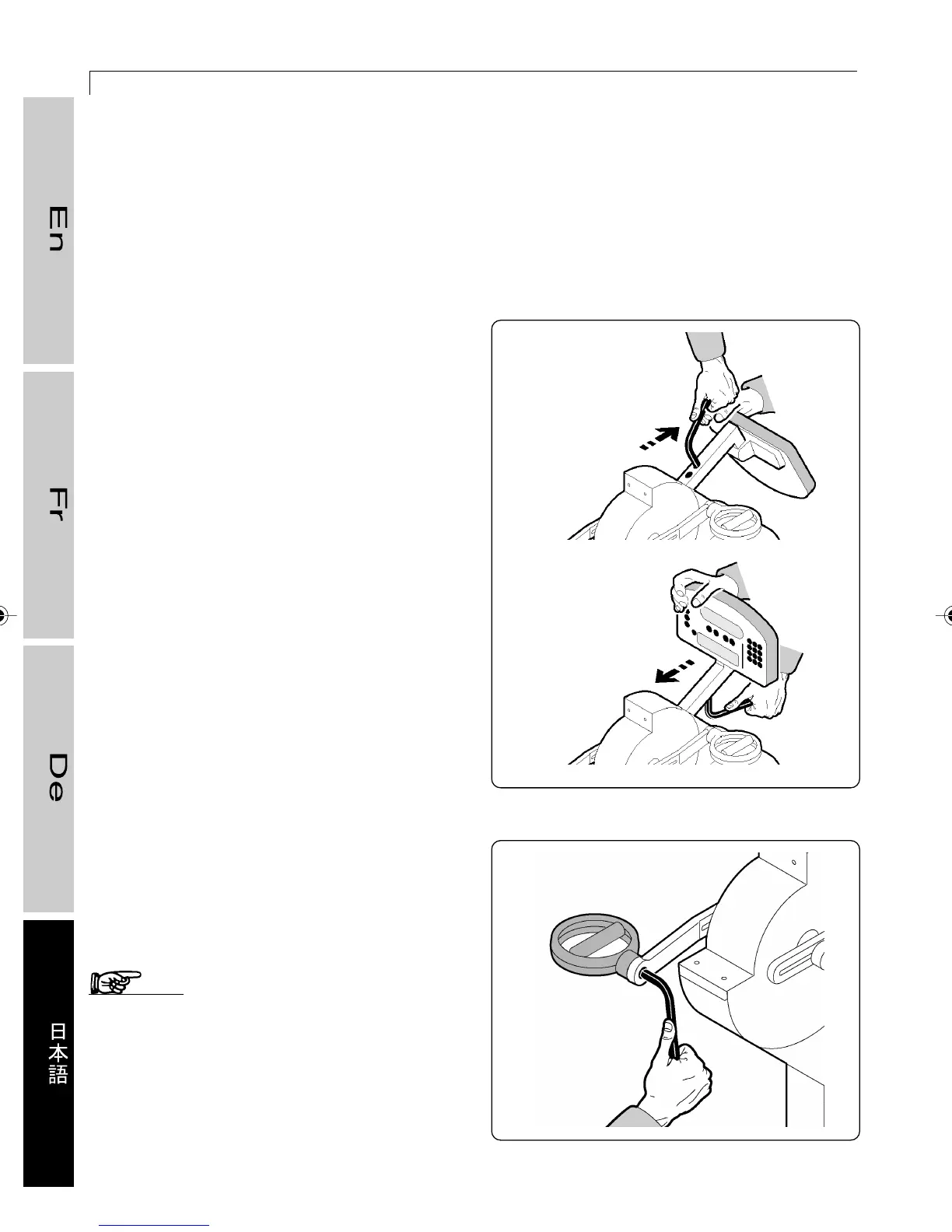 En

Fr

De

日本語