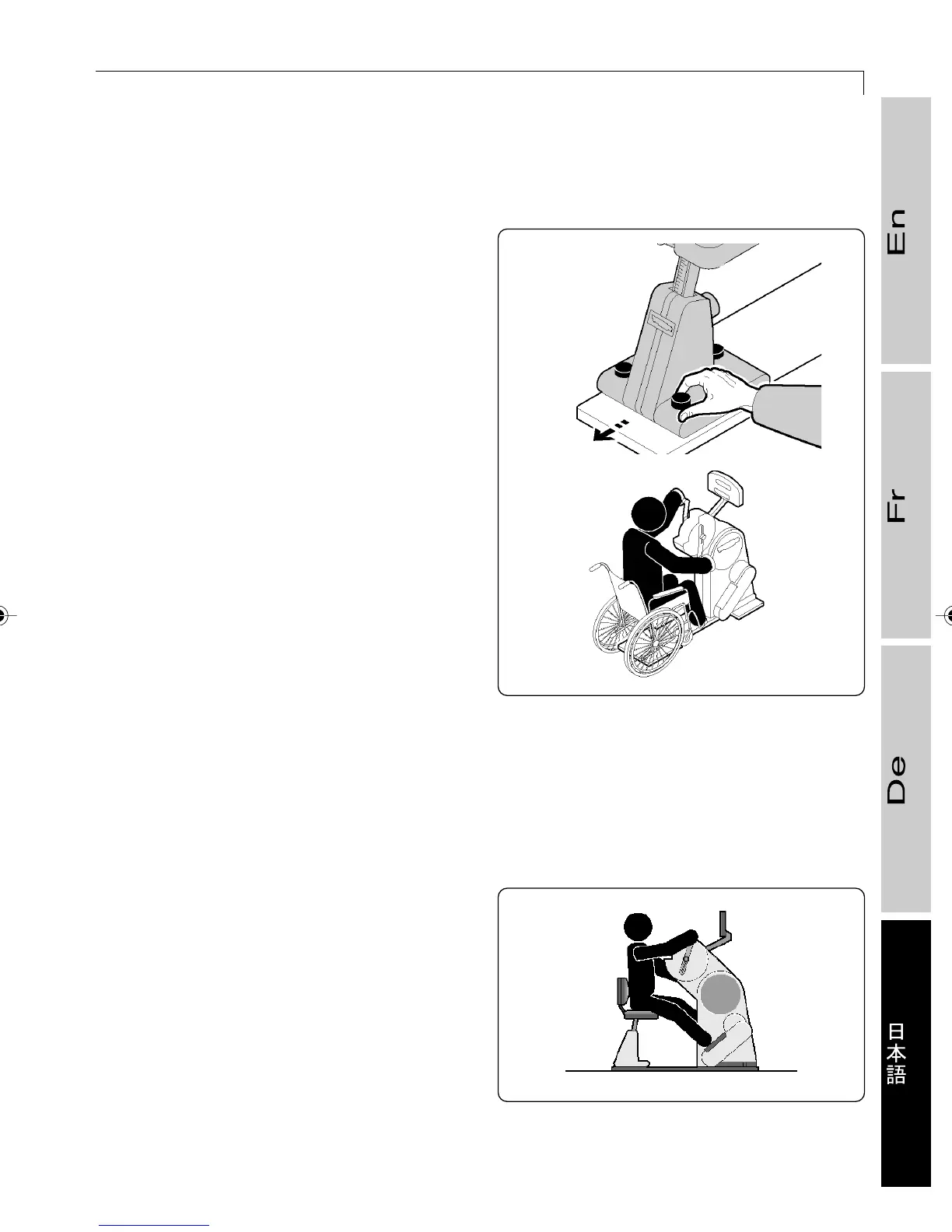 En

Fr

De

日本語