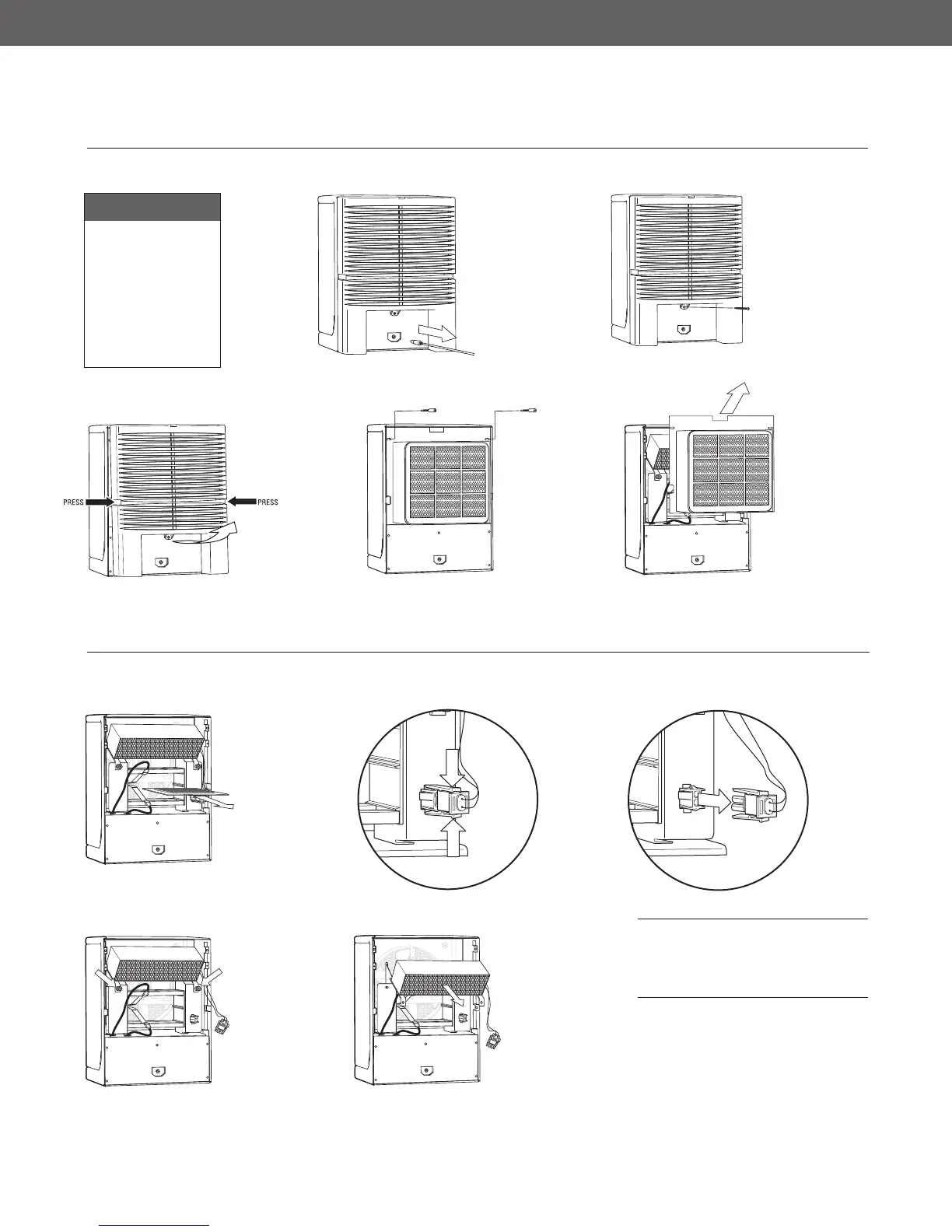 PRESS

PRESS