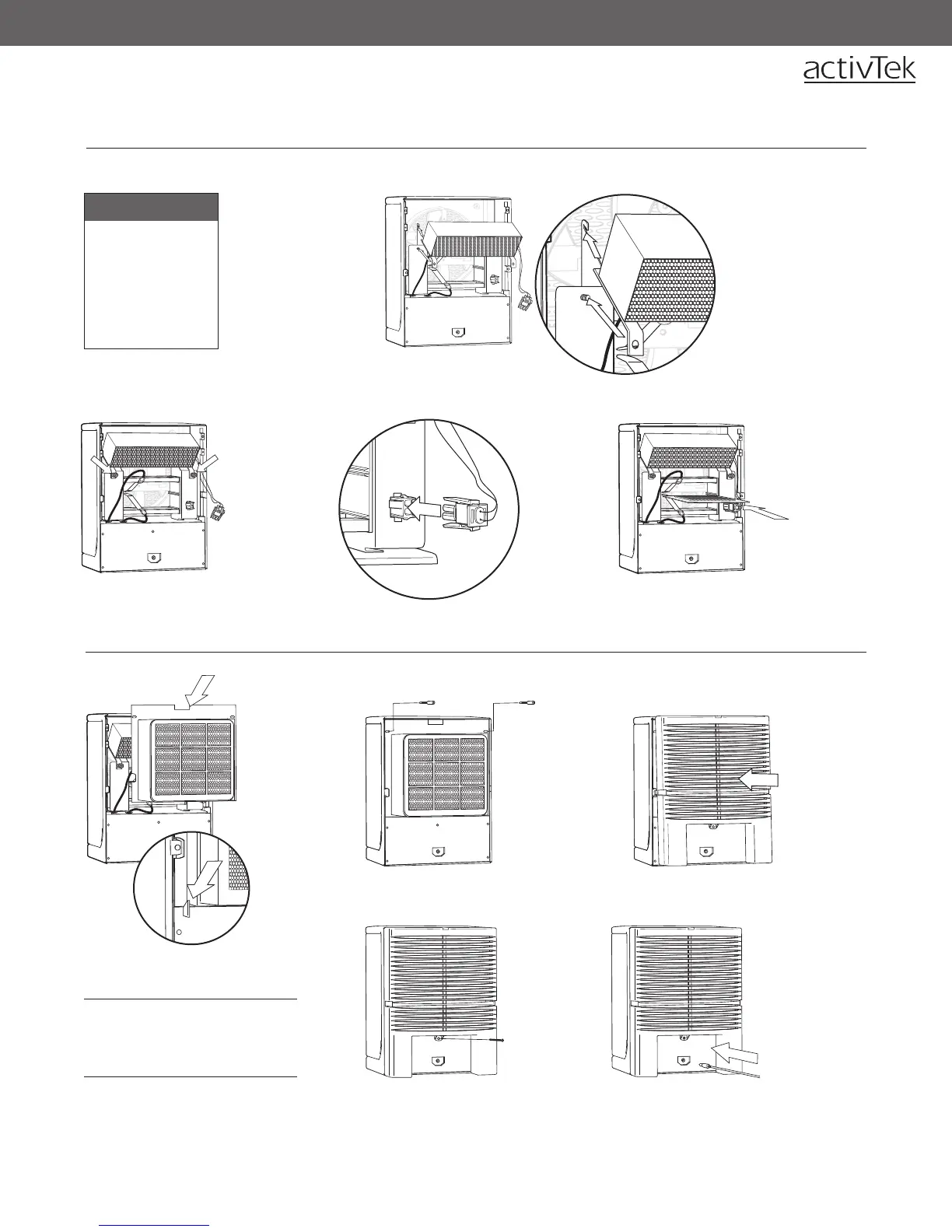 activTek