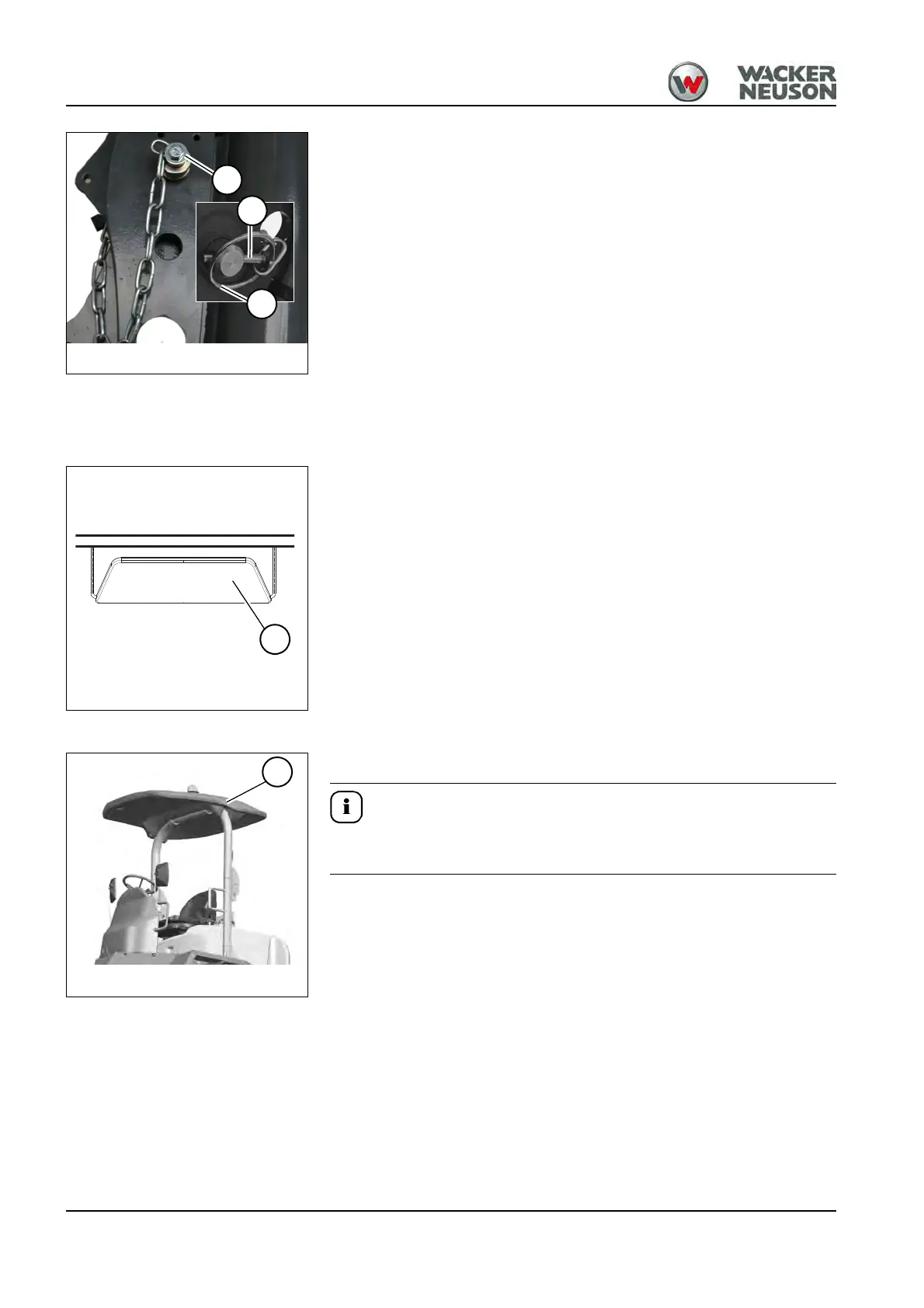 WACKER NEUSON