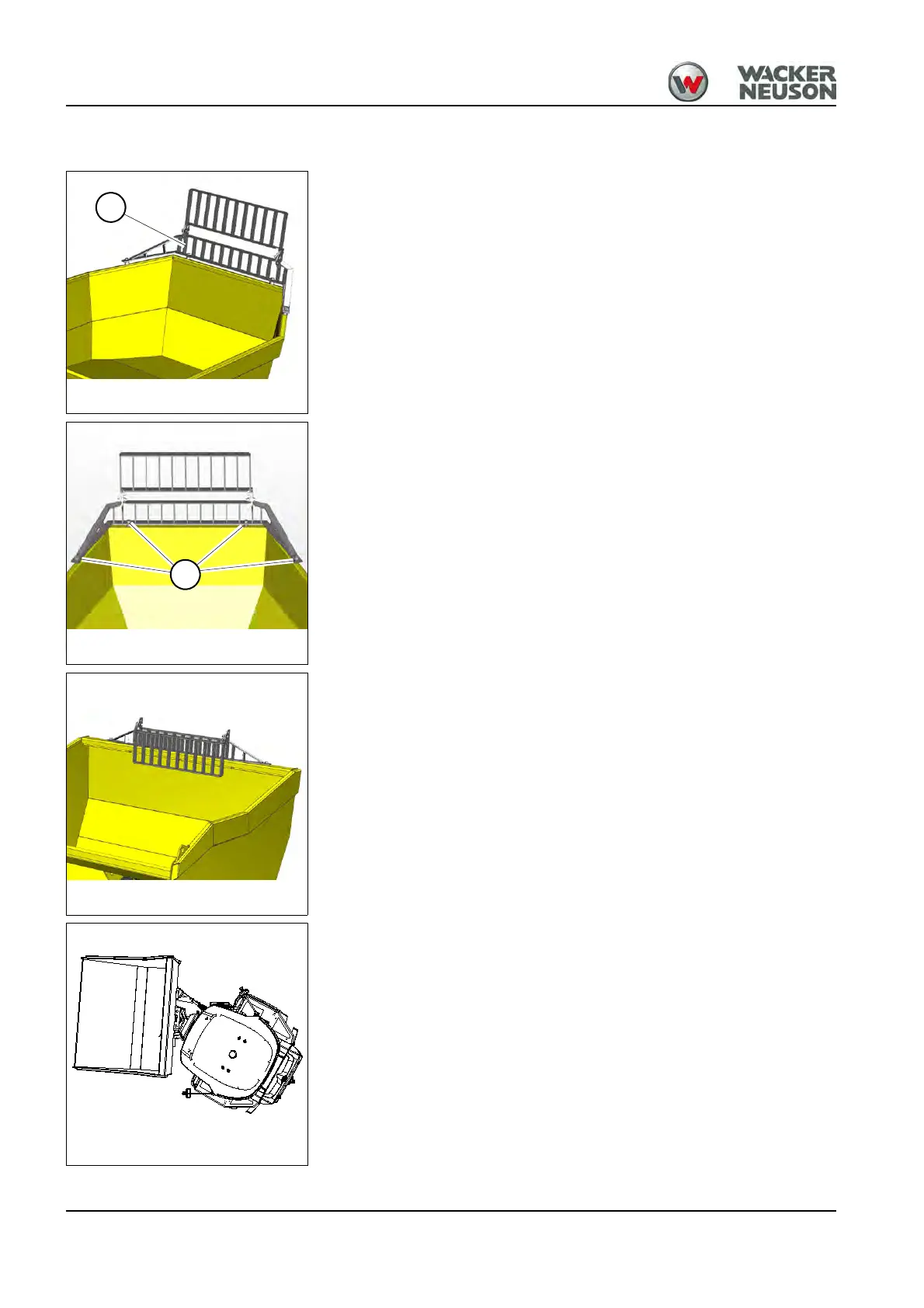 WACKER NEUSON