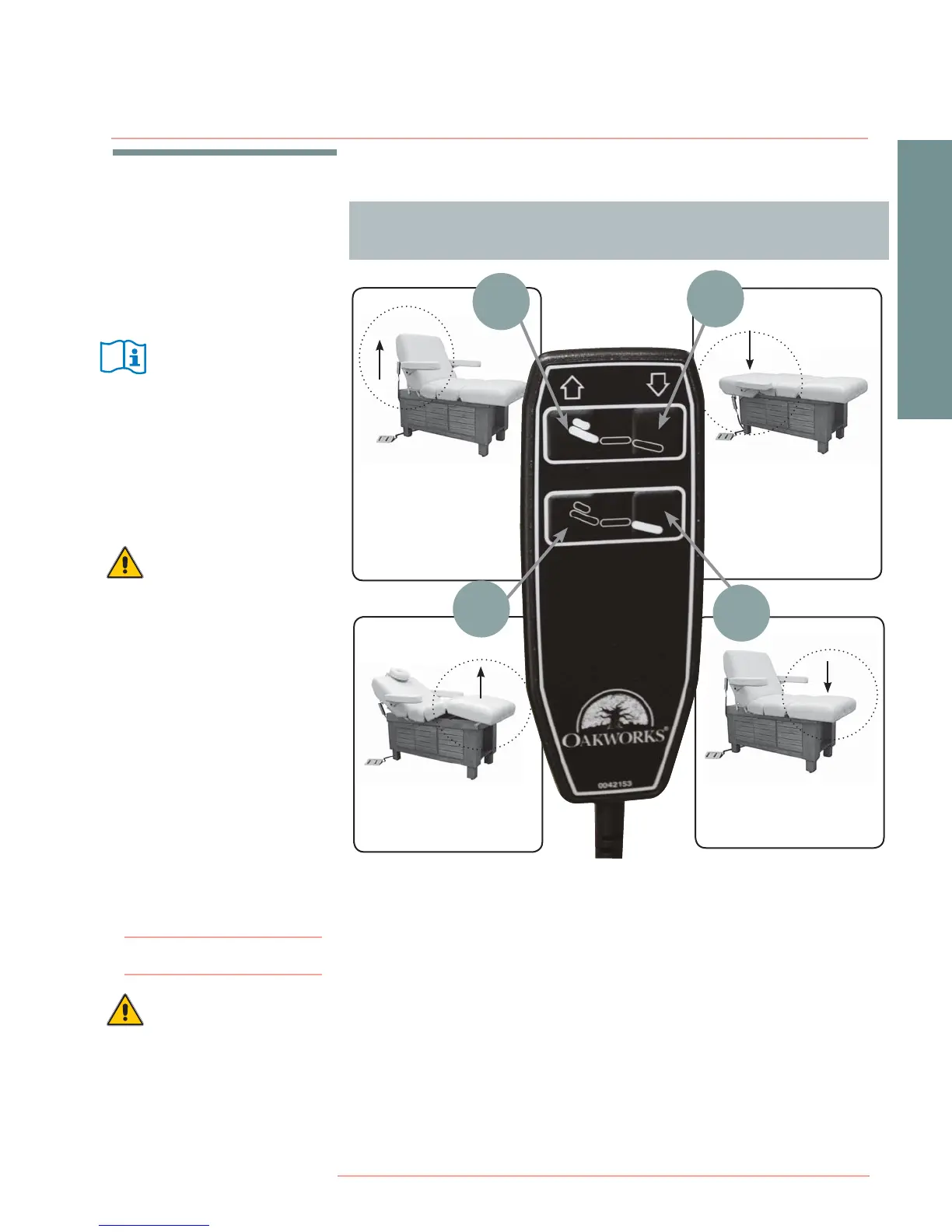 OAKWORKS®

0042153