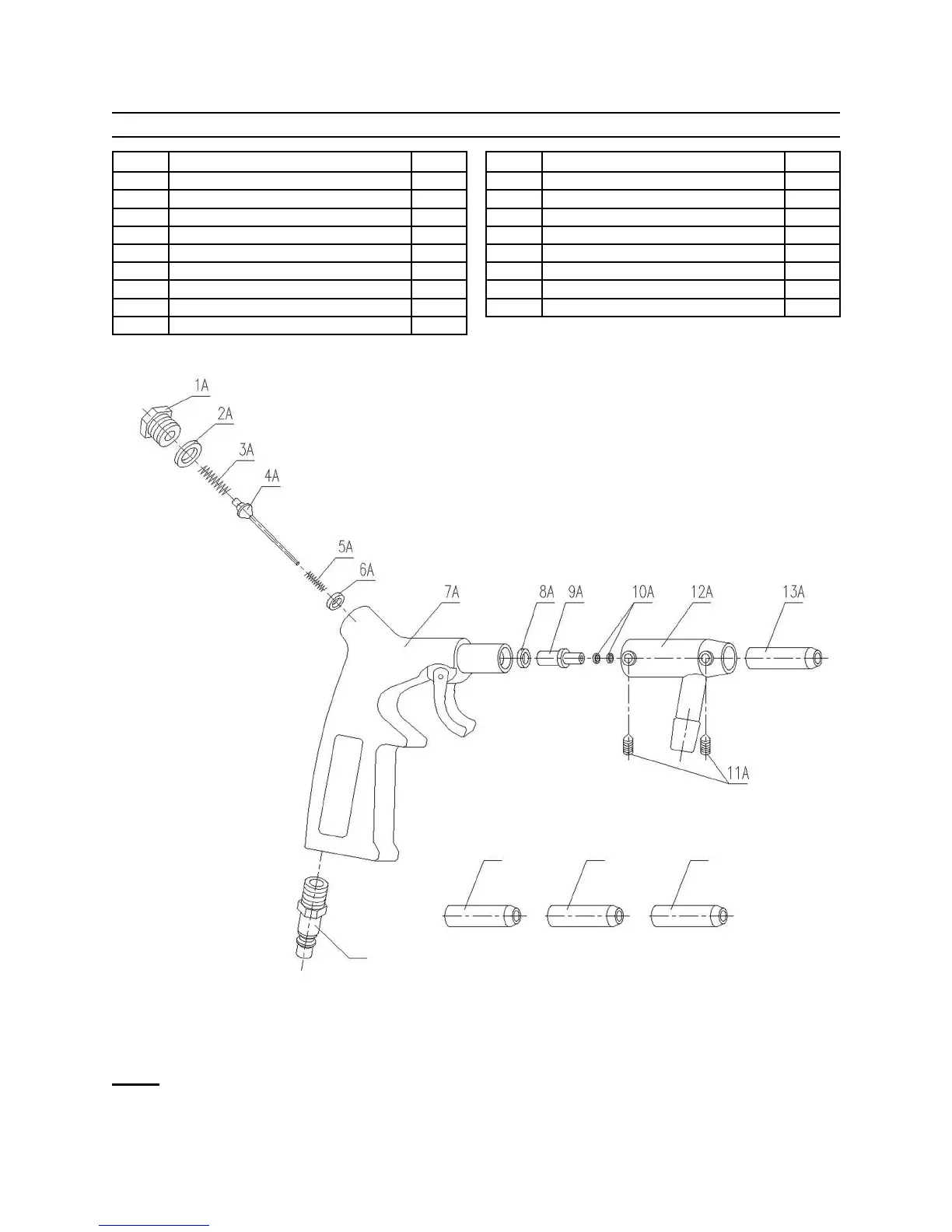 1A

2A

3A

4A

5A

6A

7A

8A

9A

10A

12A

13A

11A