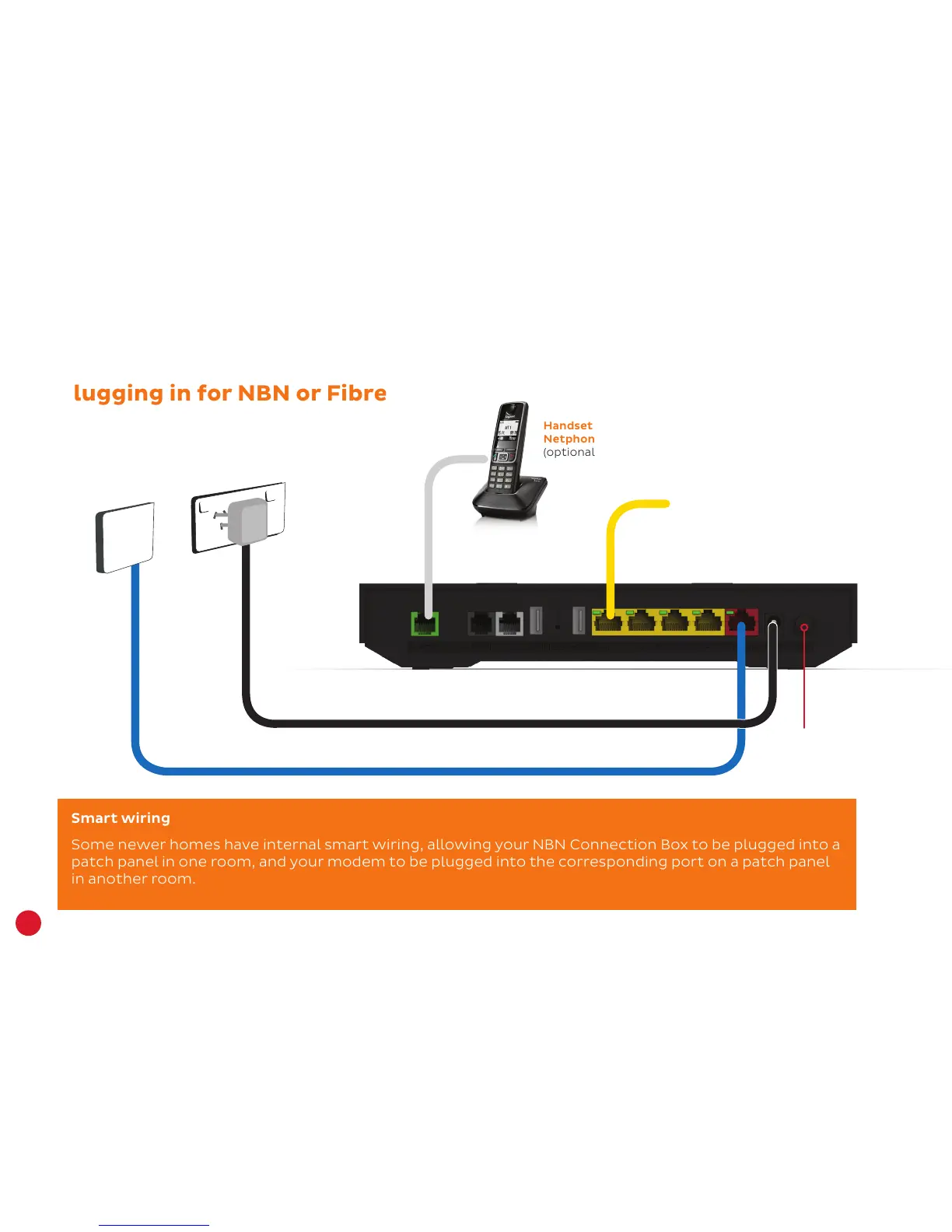 lugging in for NBN or Fibre

Handset
Netphon
(optional

Smart wiring

Some newer homes have internal smart wiring, allowing your NBN Connection Box to be plugged into a patch panel in one room, and your modem to be plugged into the corresponding port on a patch panel in another room.