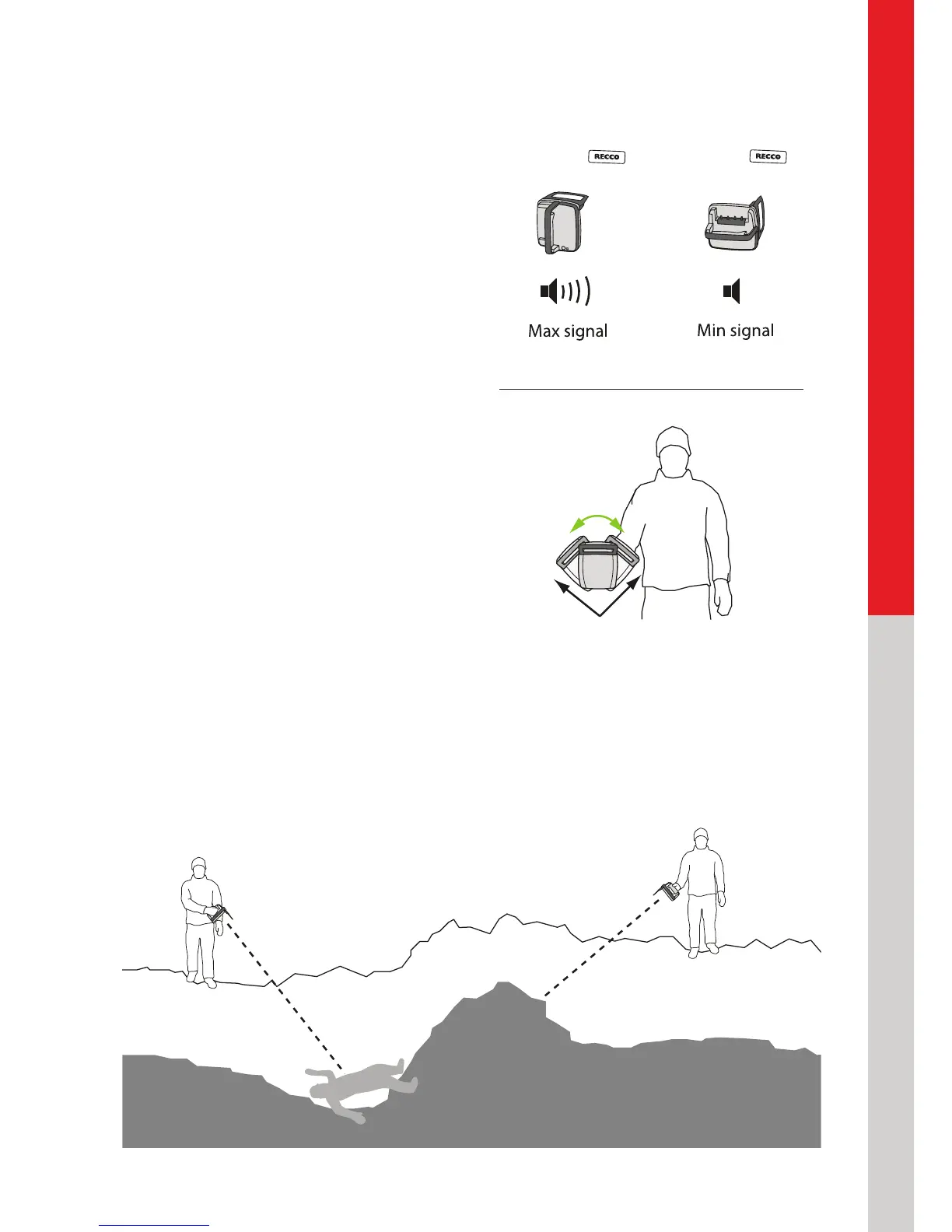 RECCO

RECCO

Max signal

Min signal