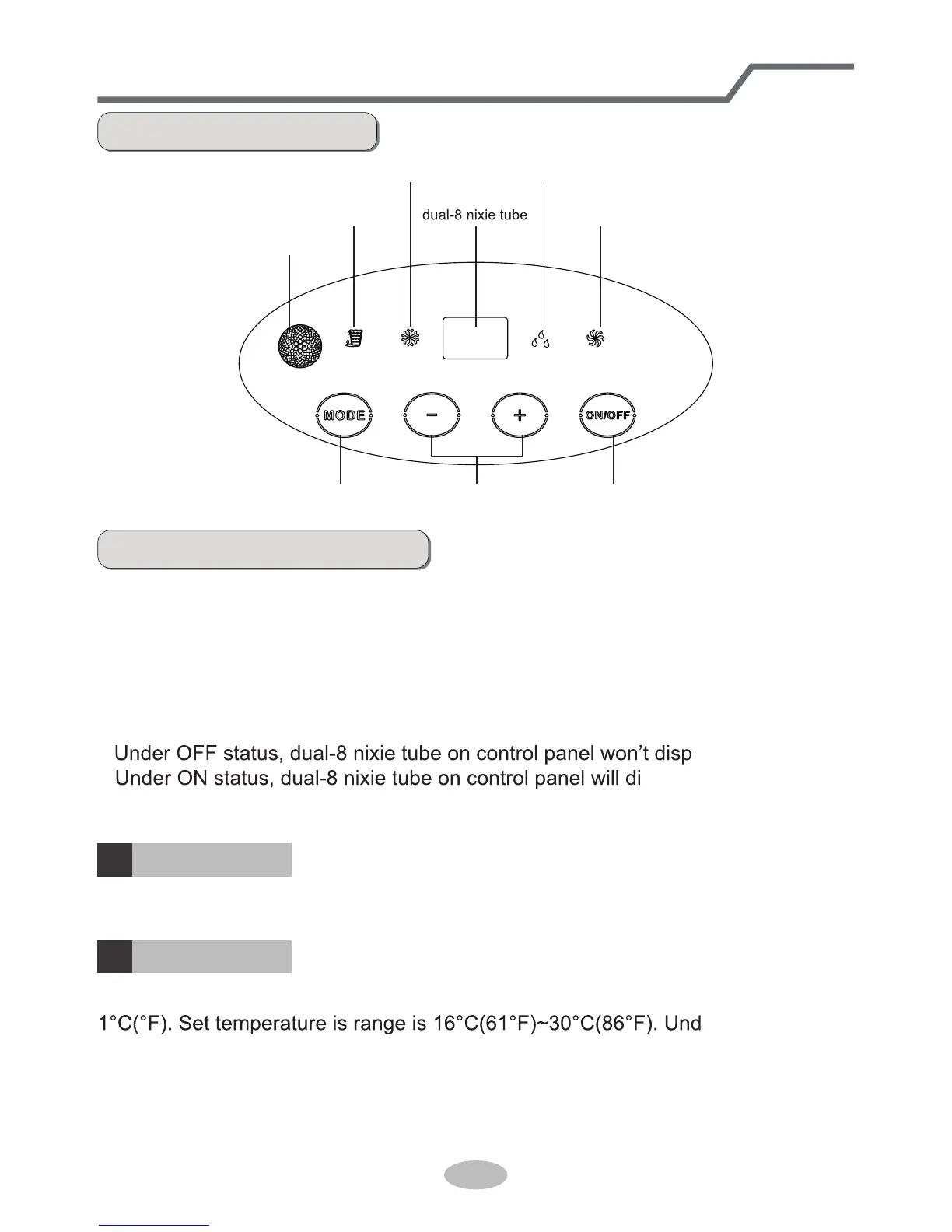 dual-8 nixie tube

MODE

−

+

ON/OFF

Under OFF status, dual-8 nixie tube on control panel won't disp
Under ON status, dual-8 nixie tube on control panel will di

1°C(°F). Set temperature is range is 16°C(61°F)~30°C(86°F). Und