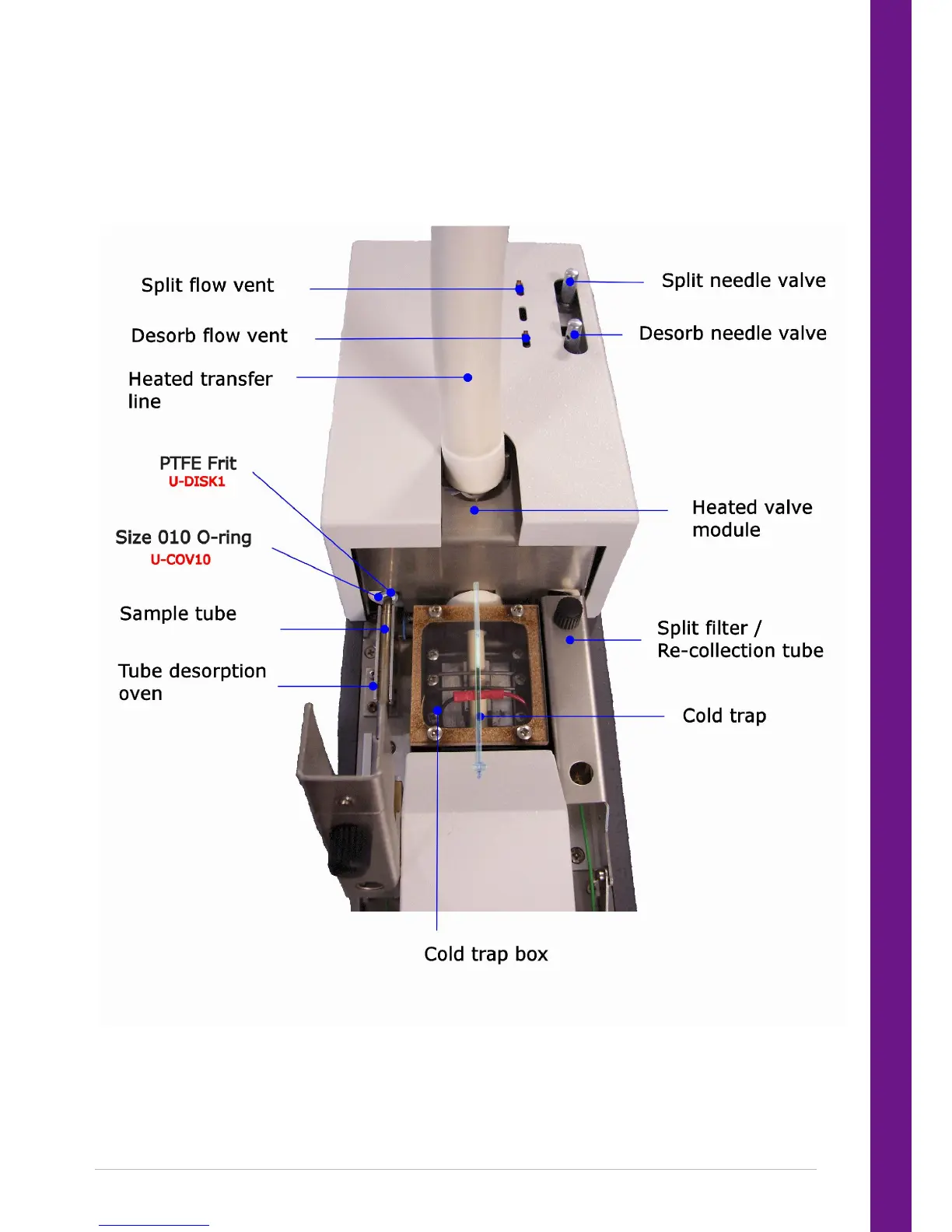 Split flow vent

Desorb flow vent

Heated transfer line

PTFE Frit
U-DISK1

Size 010 O-ring
U-COV10

Sample tube

Tube desorption oven

Split needle valve

Desorb needle valve

Heated valve module

Split filter / Re-collection tube

Cold trap

Cold trap box