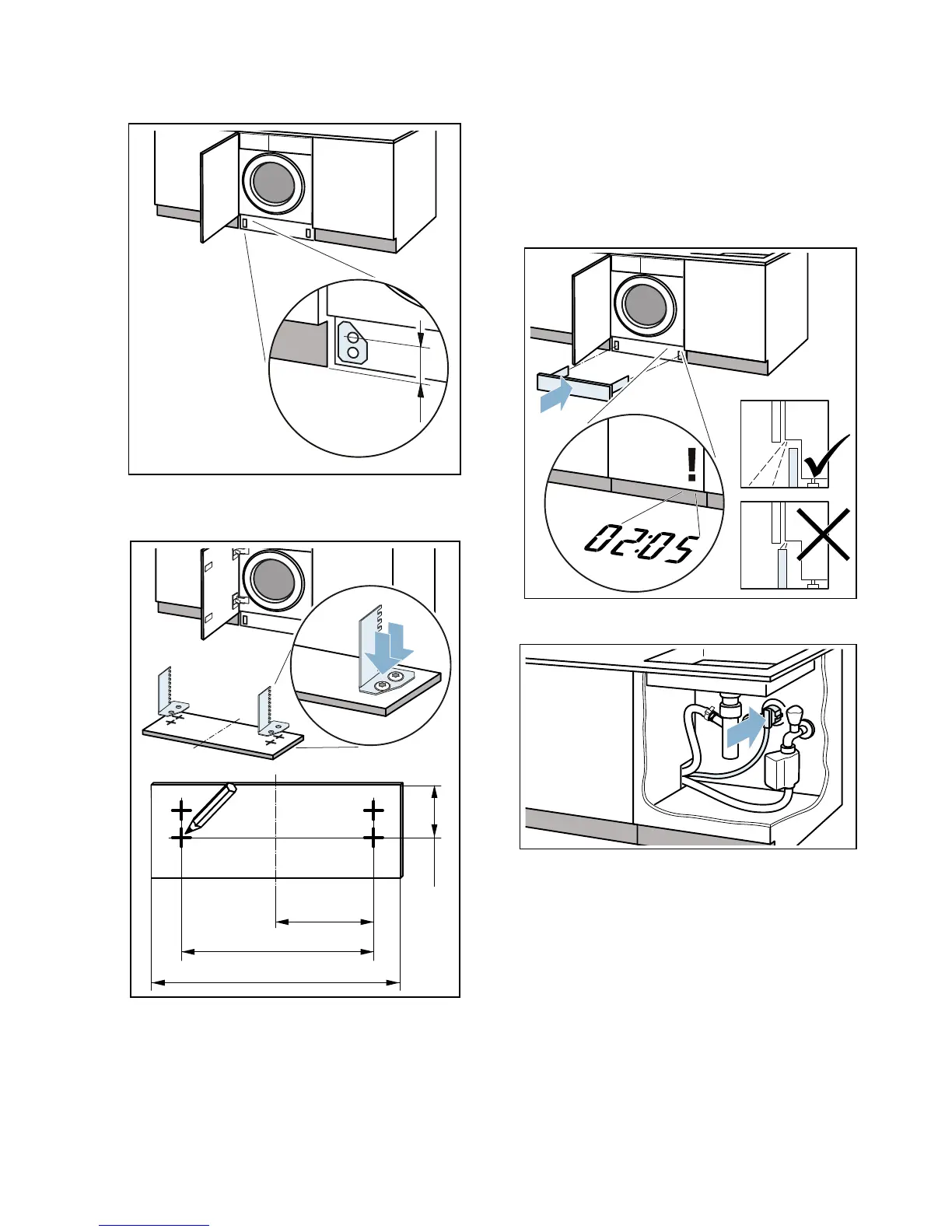 !

02:05