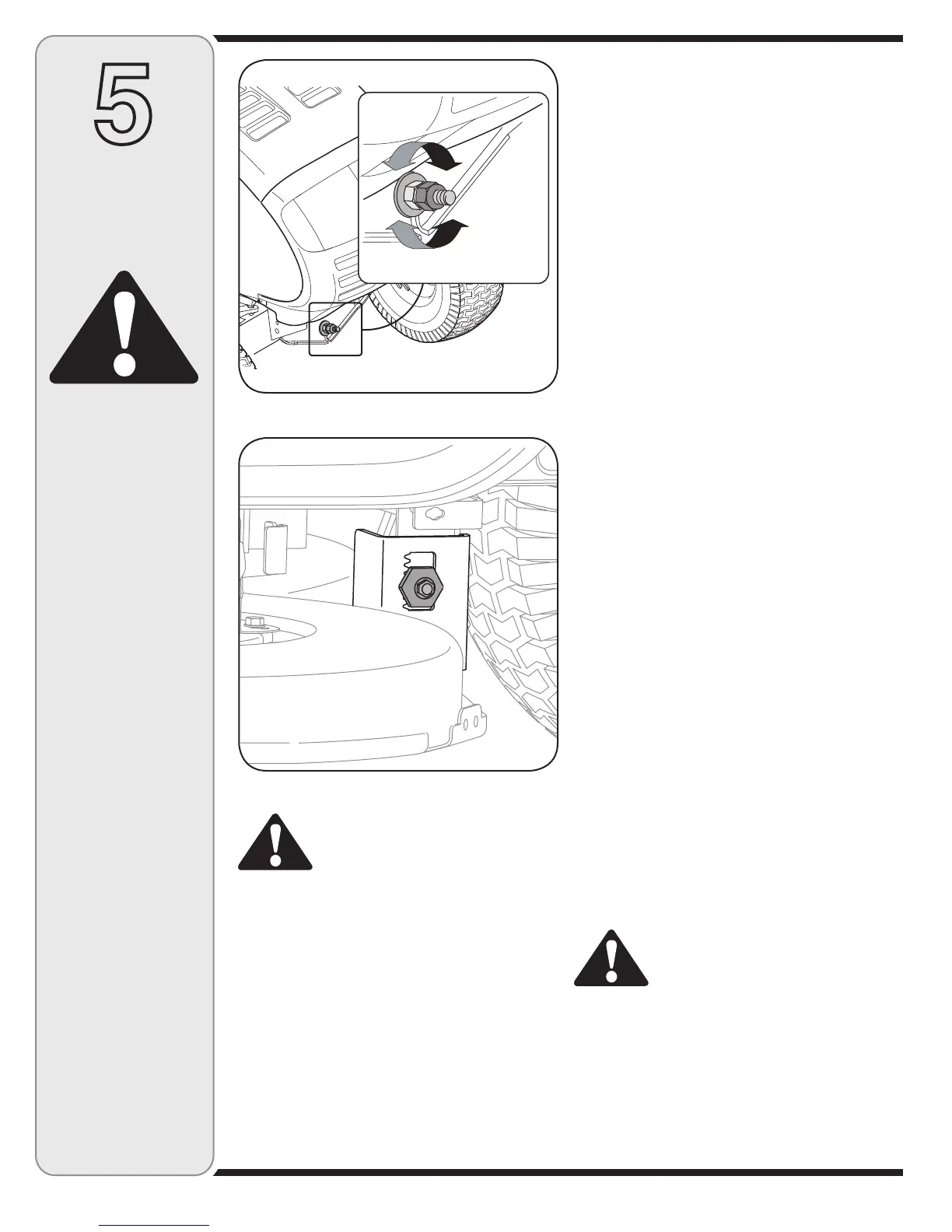 5