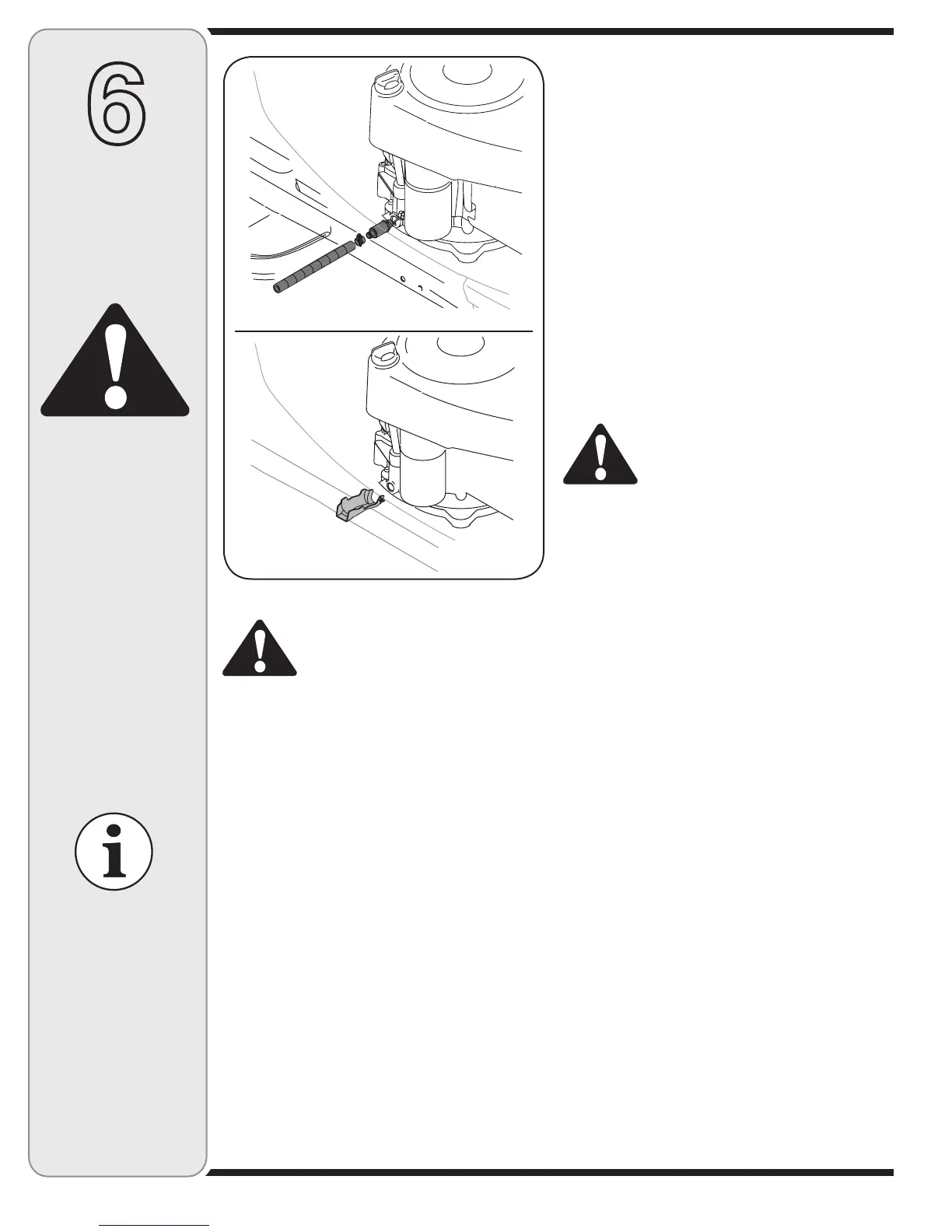 6