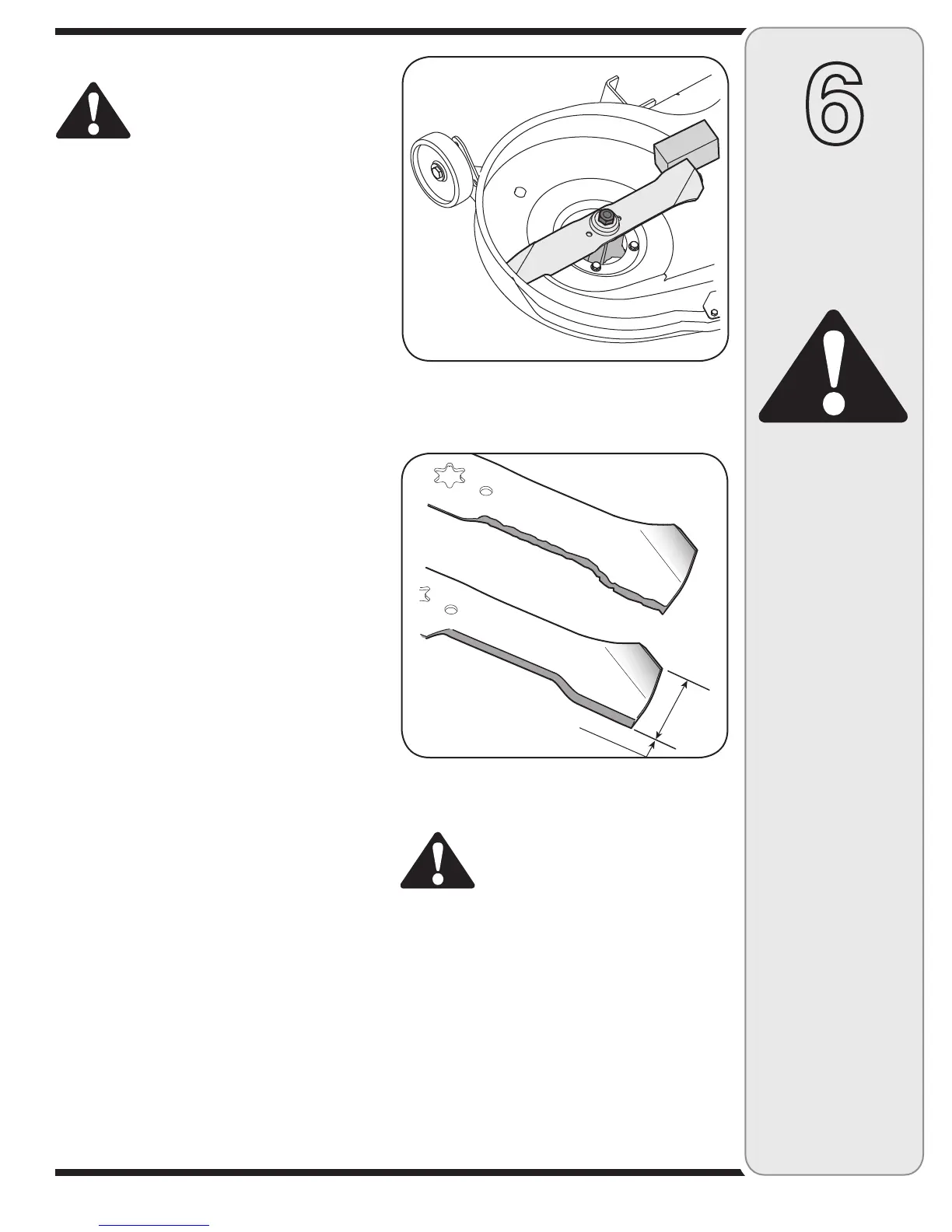 6