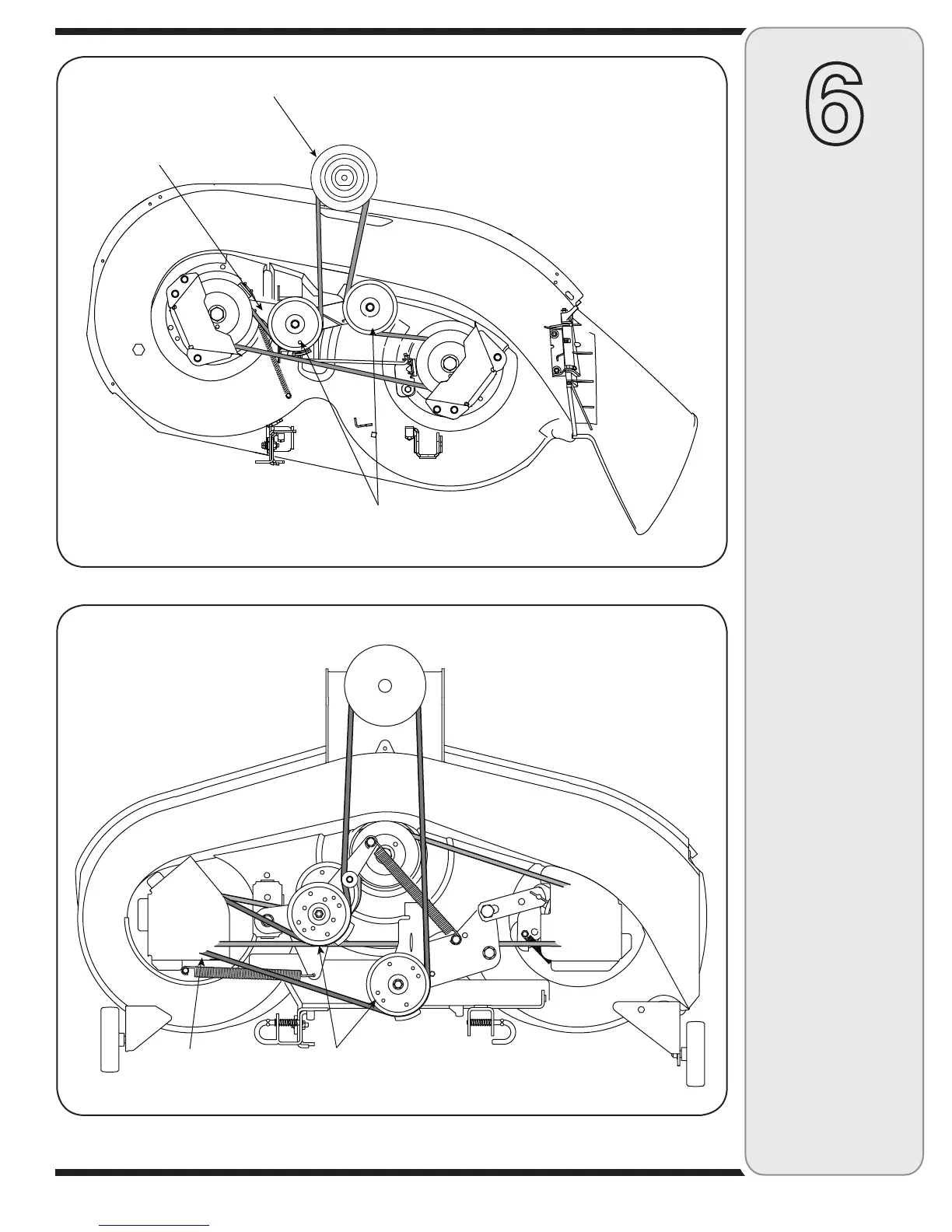 6