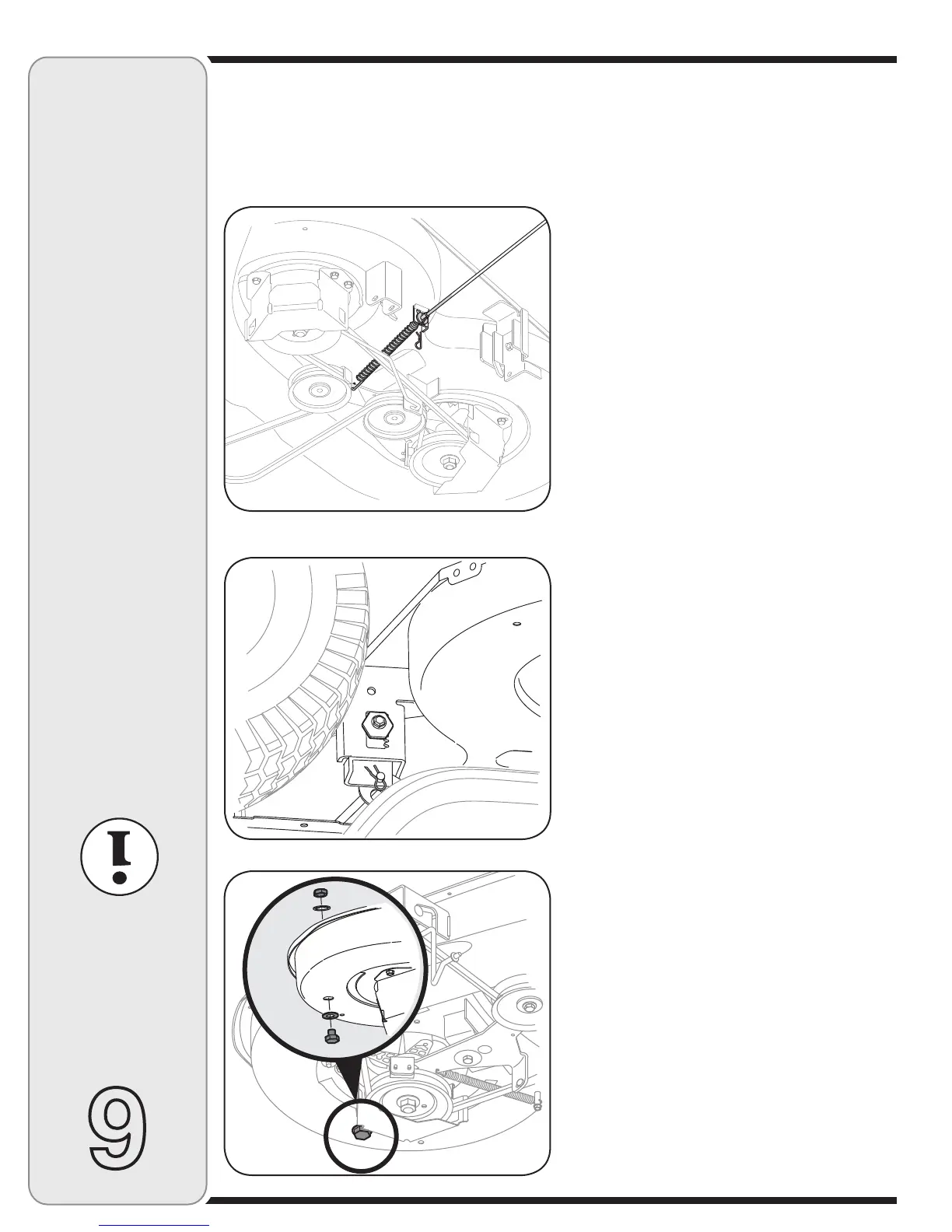 !

9