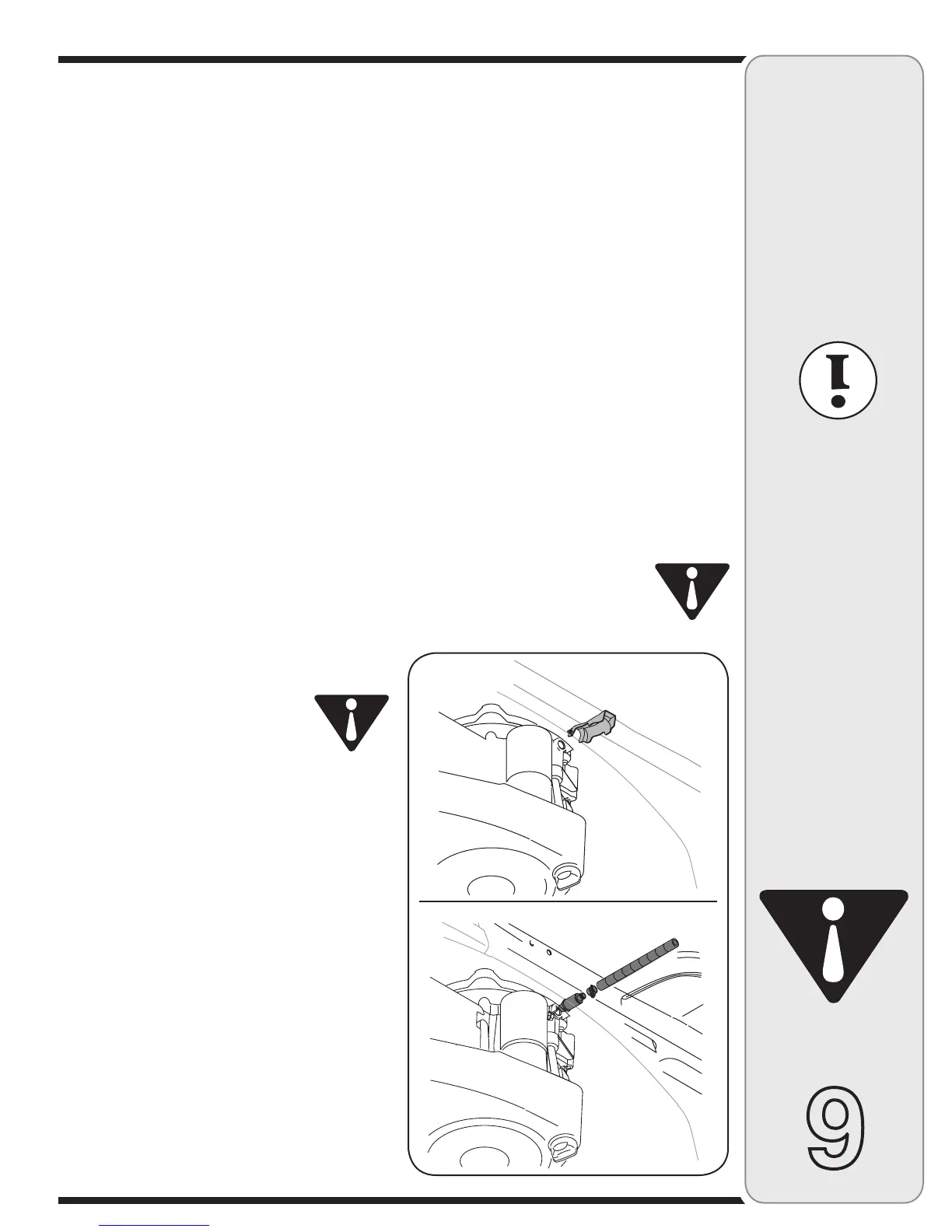 9