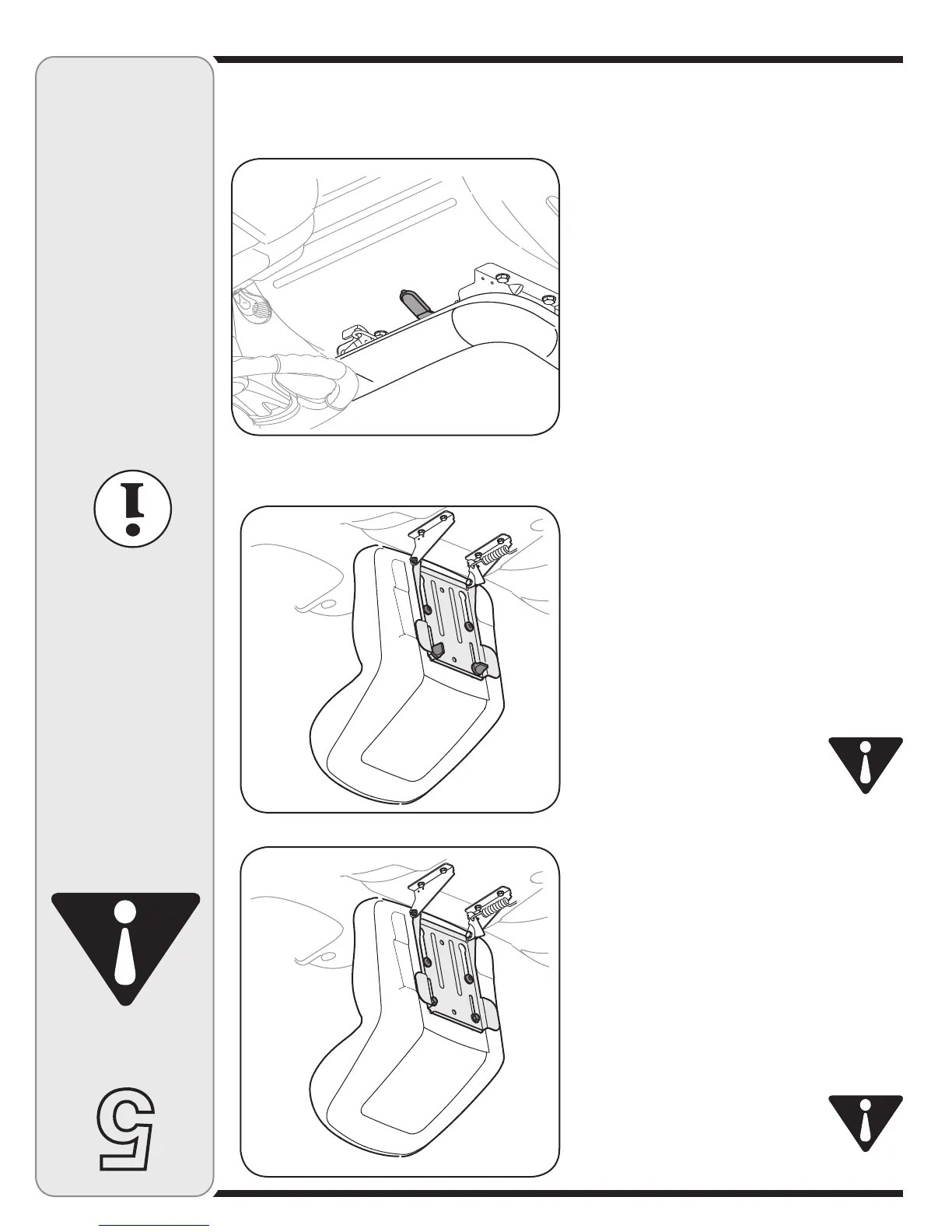 5