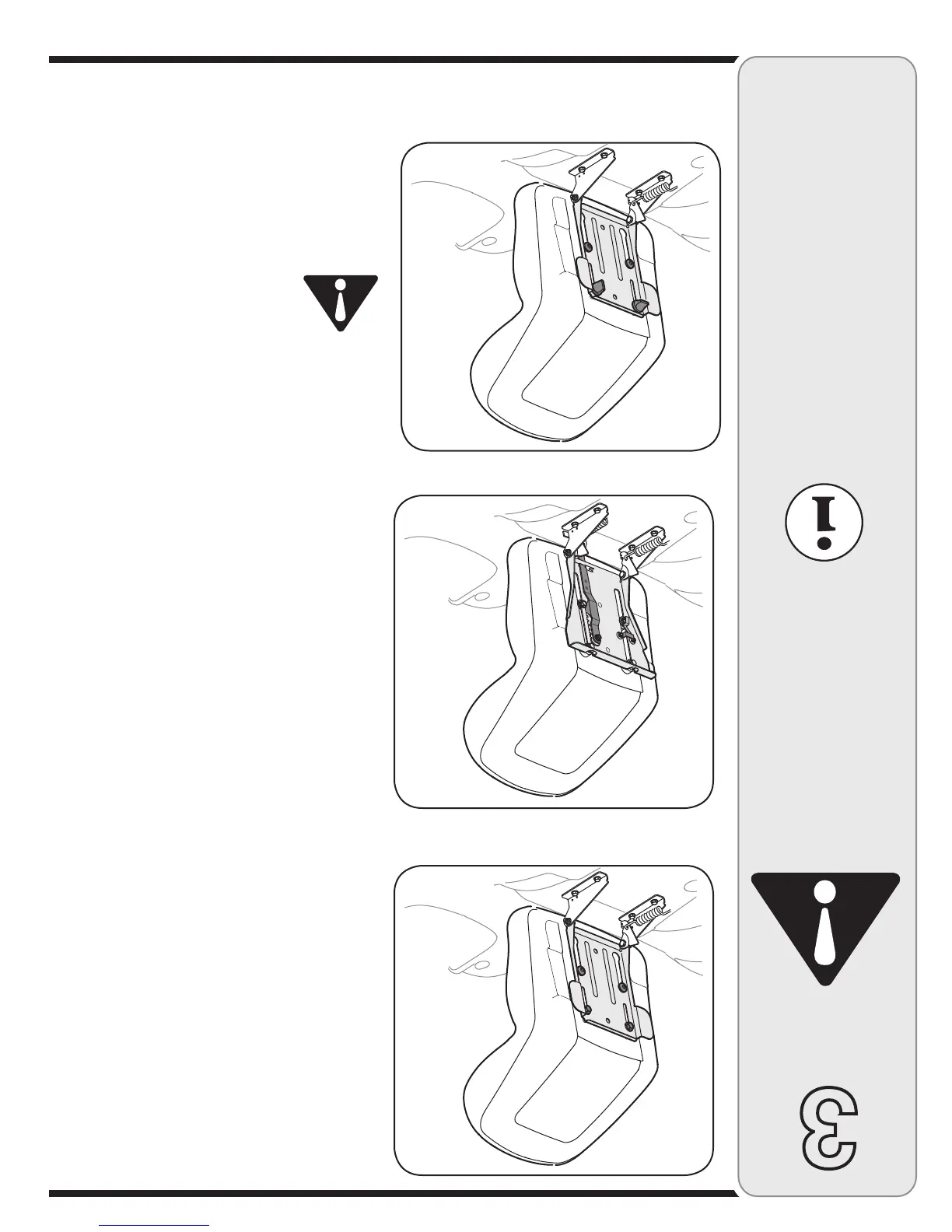 3