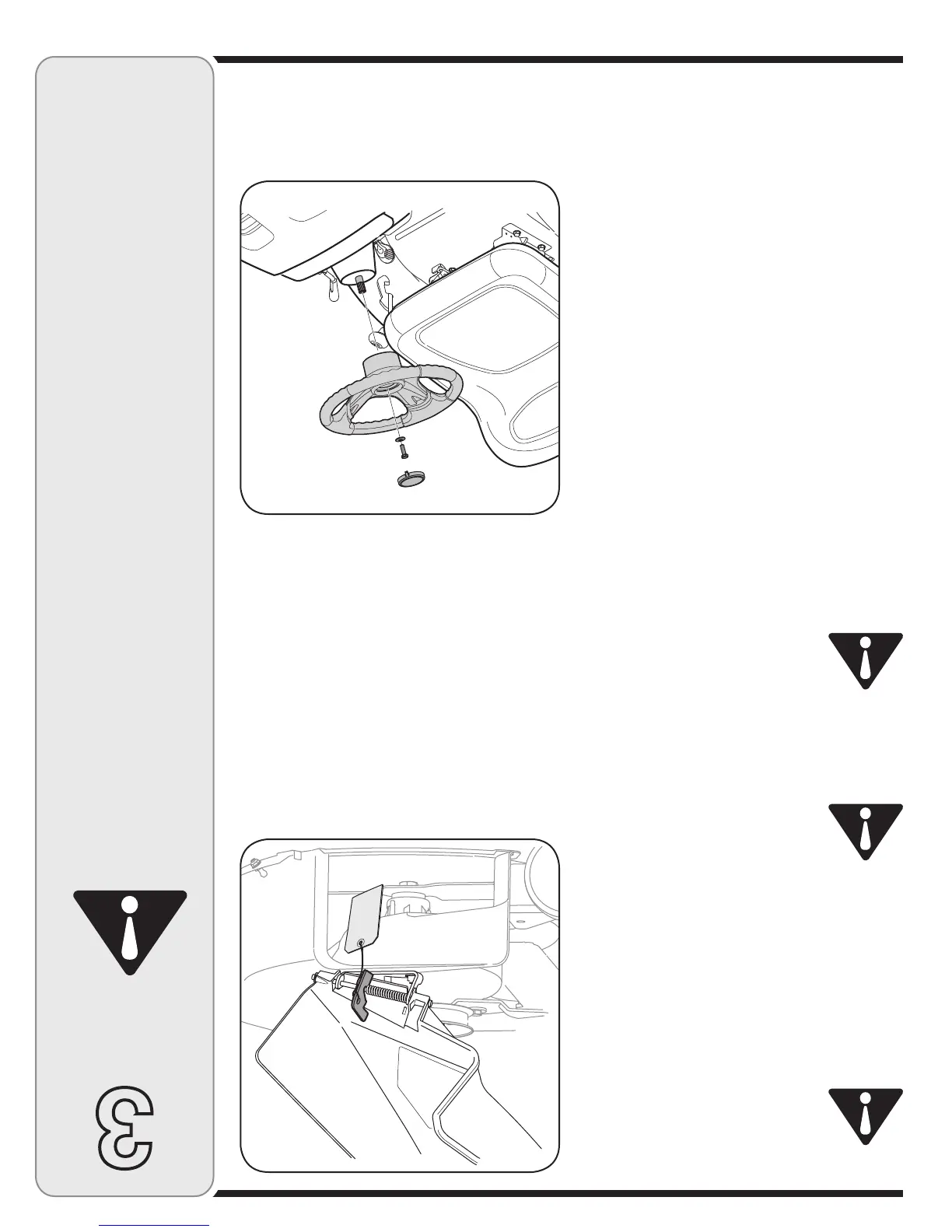 3