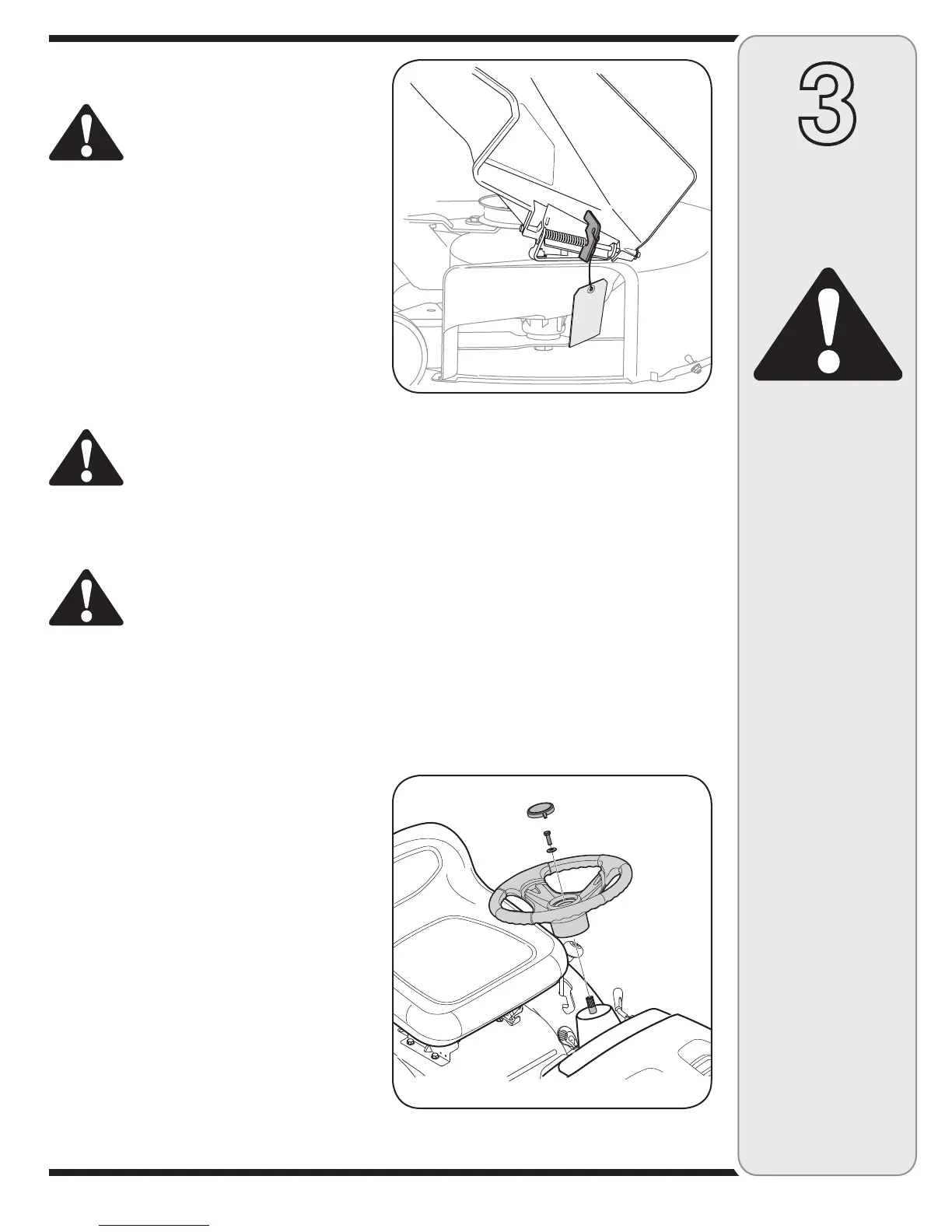 3