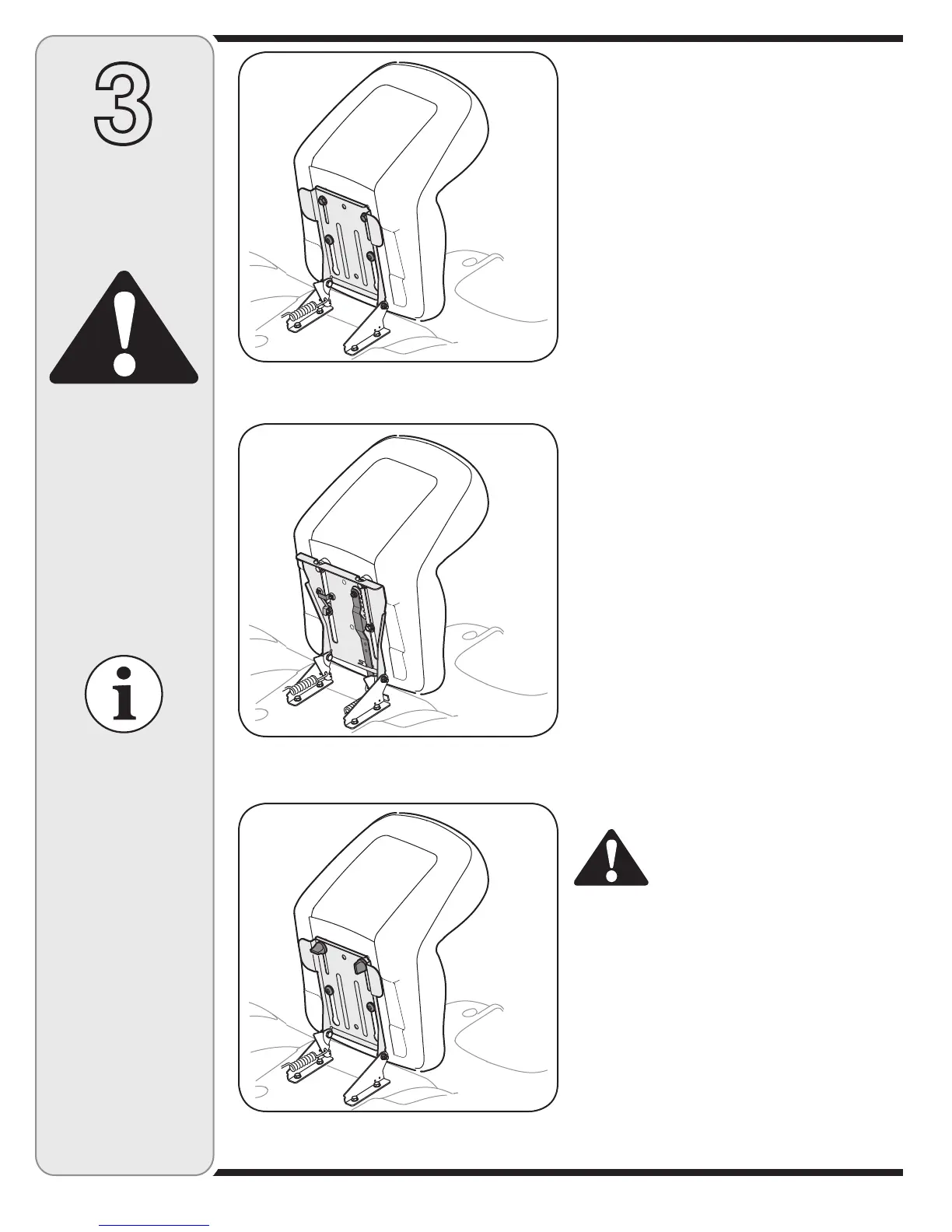 3