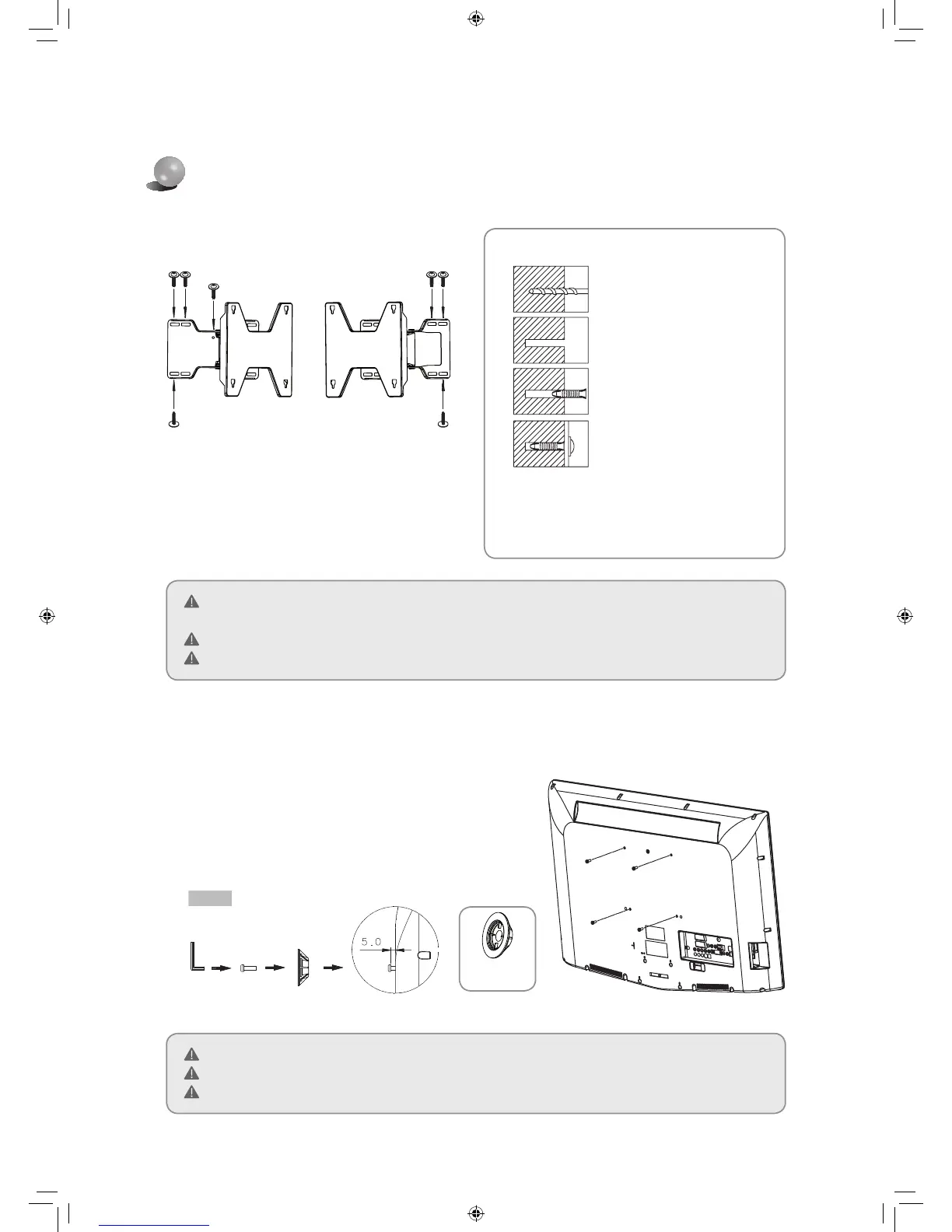 5.0